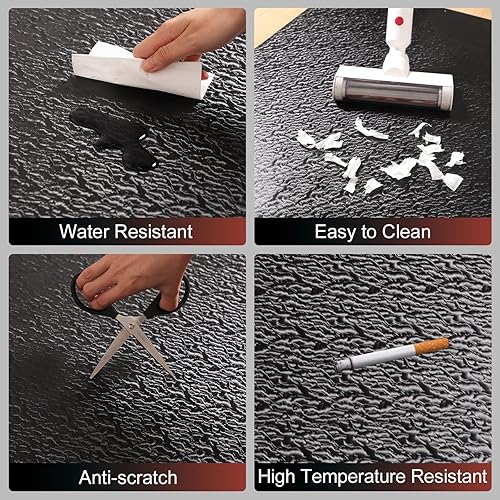 Water Resistant

Easy to Clean

Anti-scratch

High Temperature Resistant