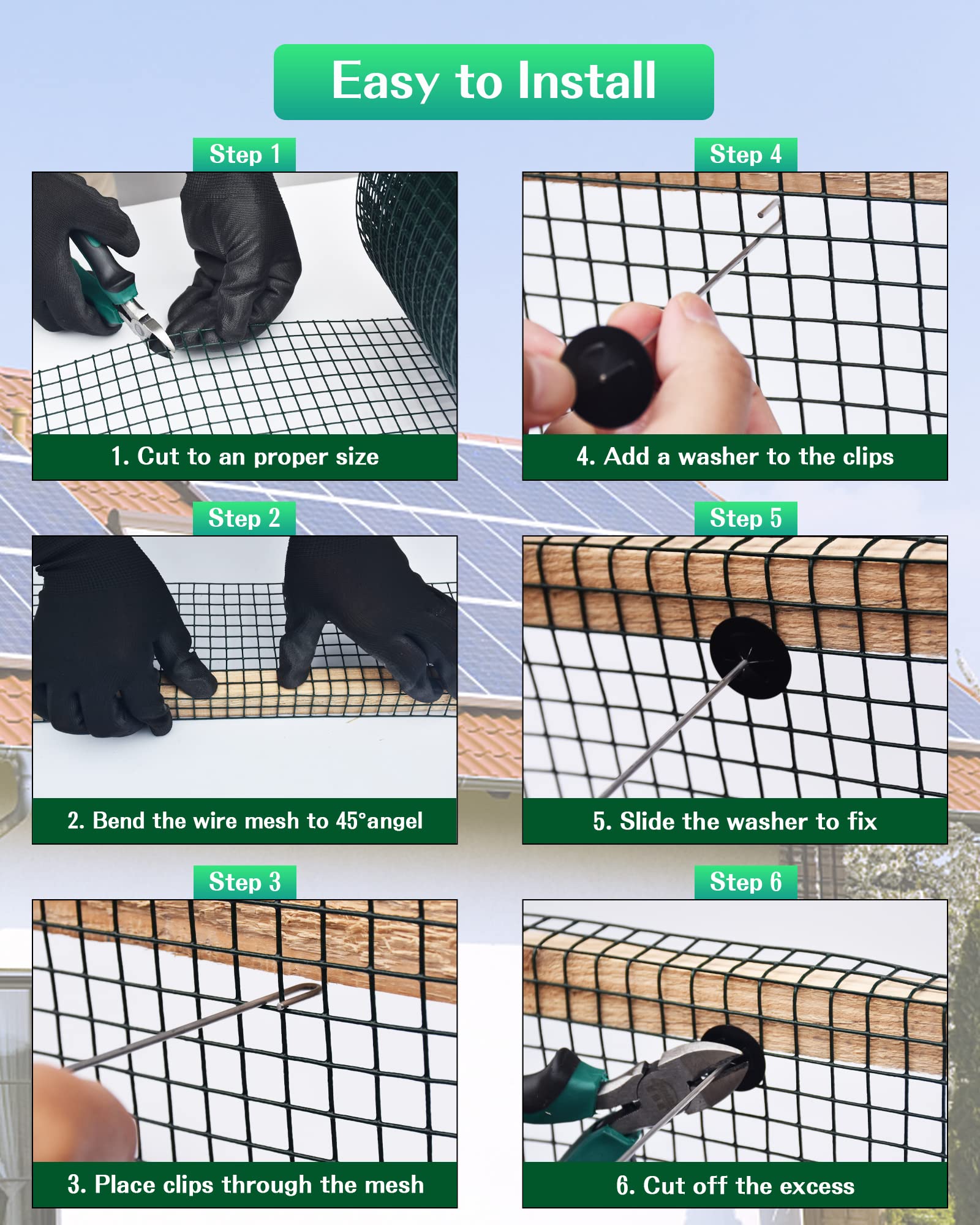 Easy to Install

Step 1

1. Cut to an proper size

Step 2

2. Bend the wire mesh to 45°angel

Step 3

3. Place clips through the mesh

Step 4

4. Add a washer to the clips

Step 5

5. Slide the washer to fix

Step 6

6. Cut off the excess