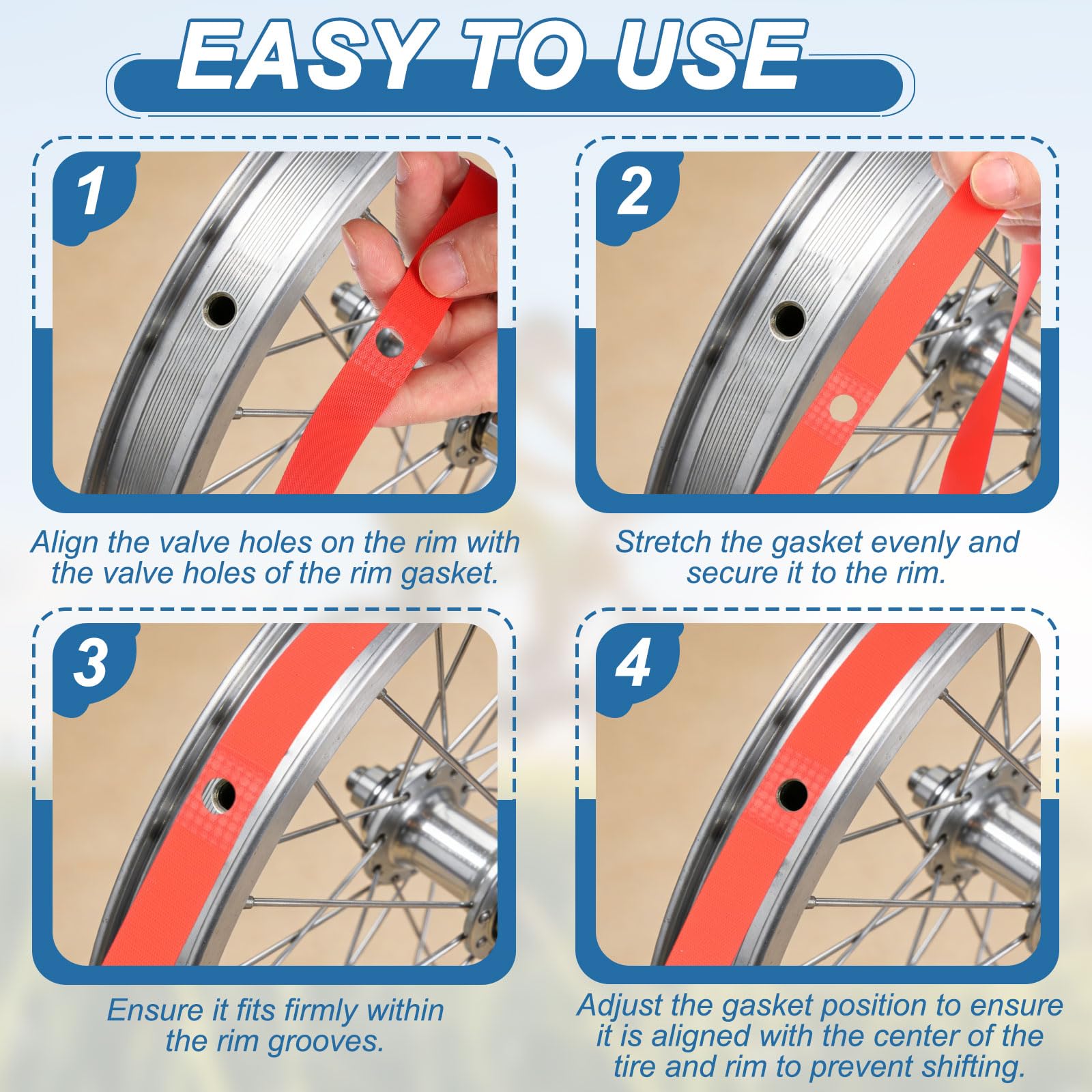 EASY TO USE

1

Align the valve holes on the rim with the valve holes of the rim gasket.

2

Stretch the gasket evenly and secure it to the rim.

3

Ensure it fits firmly within the rim grooves.

4

Adjust the gasket position to ensure it is aligned with the center of the tire and rim to prevent shifting.