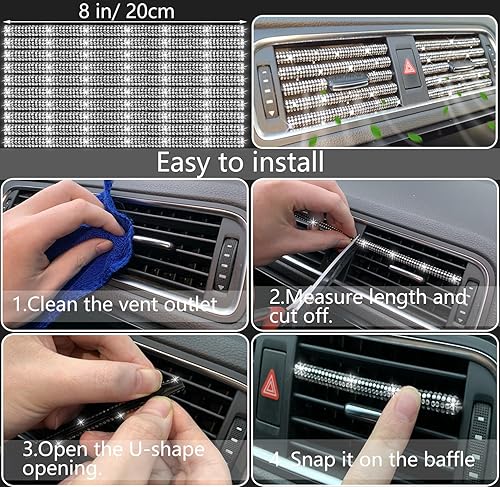 8 in/ 20cm

Easy to install

1.Clean the vent outlet

2.Measure length and cut off.

3.Open the U-shape opening.

4. Snap it on the baffle