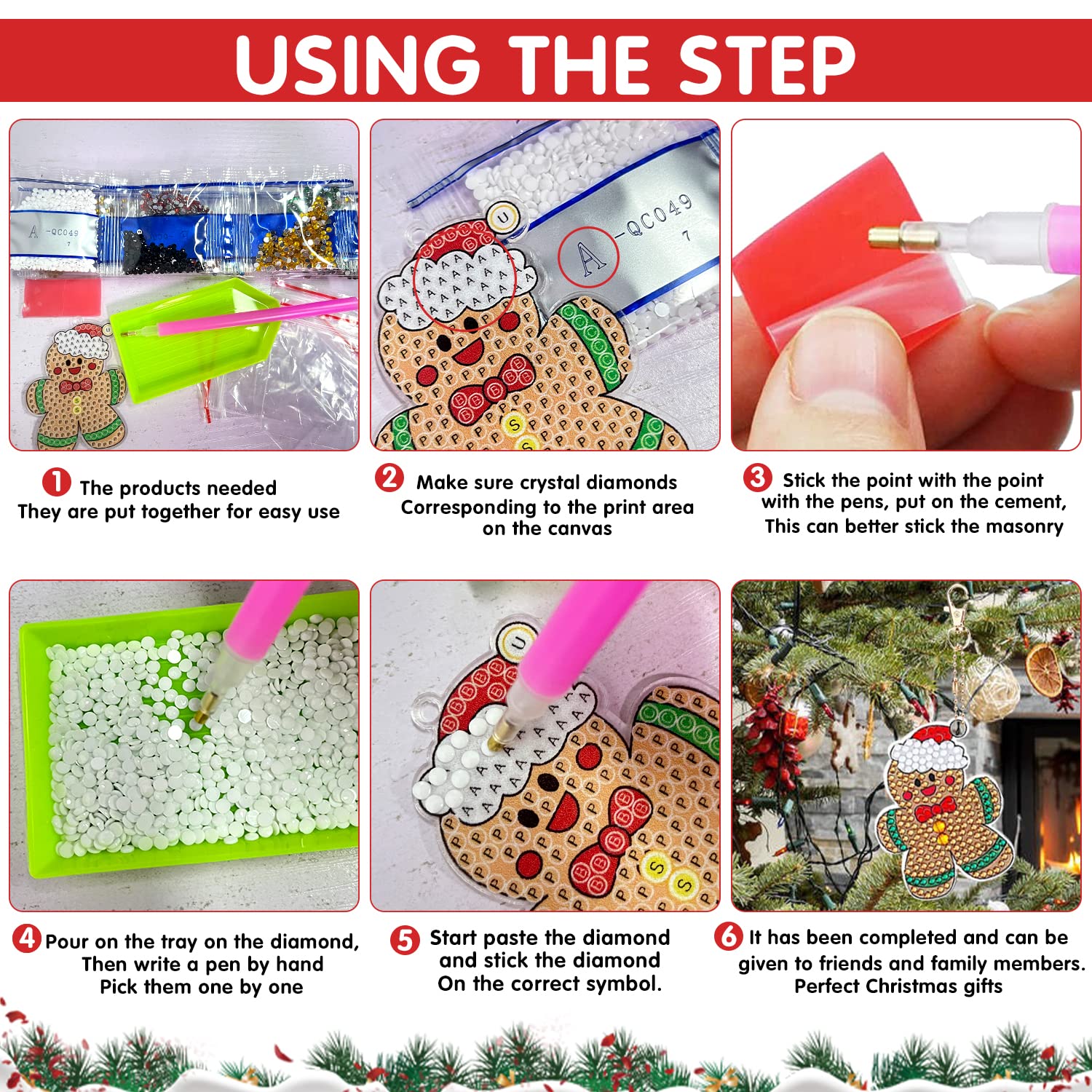 USING THE STEP

A -QC049 7

A -QC049 7

1 The products needed
They are put together for easy use

2 Make sure crystal diamonds
Corresponding to the print area on the canvas

3 Stick the point with the point with the pens, put on the cement, This can better stick the masonry

4 Pour on the tray on the diamond, Then write a pen by hand Pick them one by one

5 Start paste the diamond and stick the diamond On the correct symbol.

6 It has been completed and can be given to friends and family members. Perfect Christmas gifts