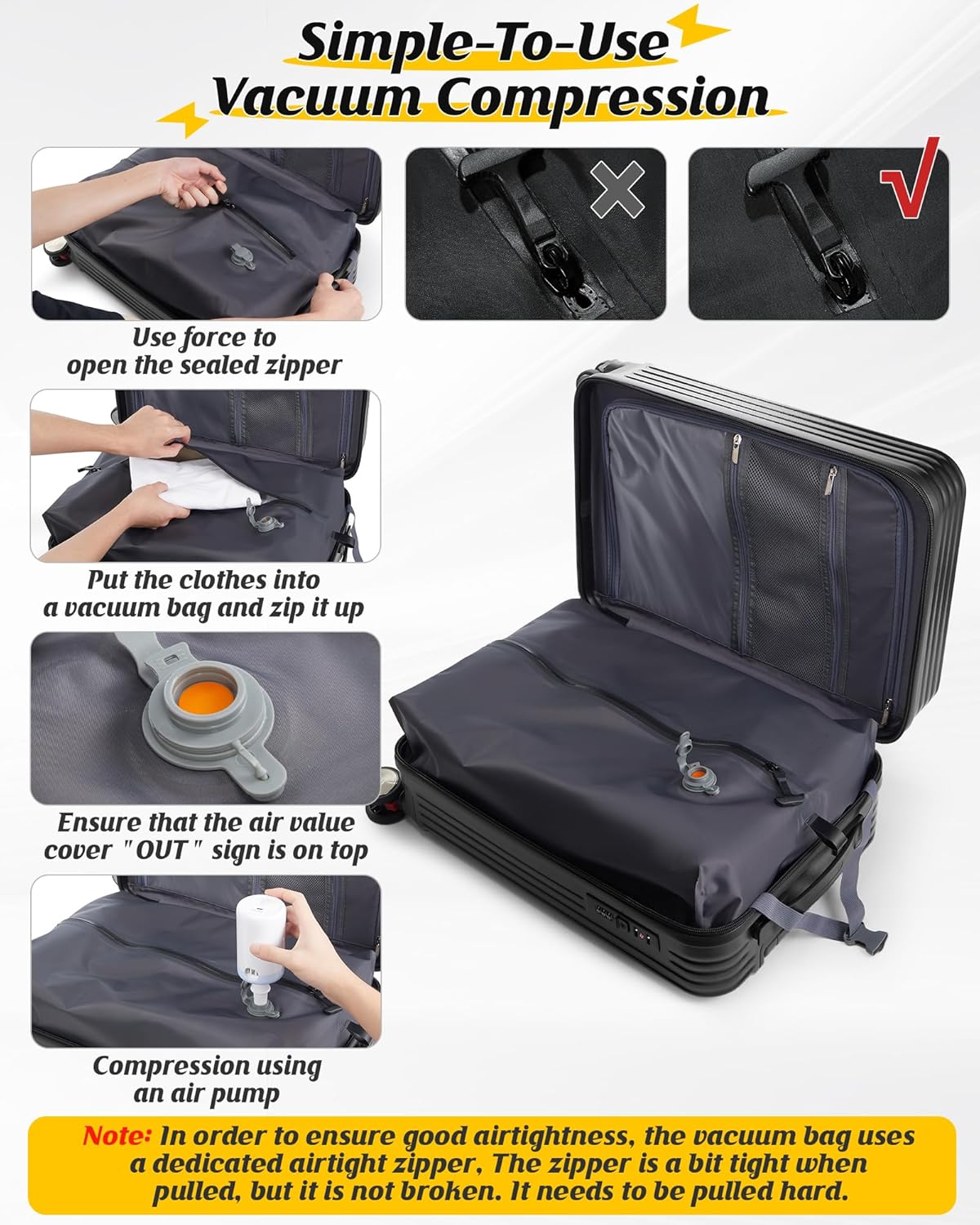 Simple-To-Use
Vacuum Compression

Use force to
open the sealed zipper

Put the clothes into
a vacuum bag and zip it up

Ensure that the air value
cover "OUT" sign is on top

Compression using
an air pump

Note: In order to ensure good airtightness, the vacuum bag uses a dedicated airtight zipper, The zipper is a bit tight when pulled, but it is not broken. It needs to be pulled hard.