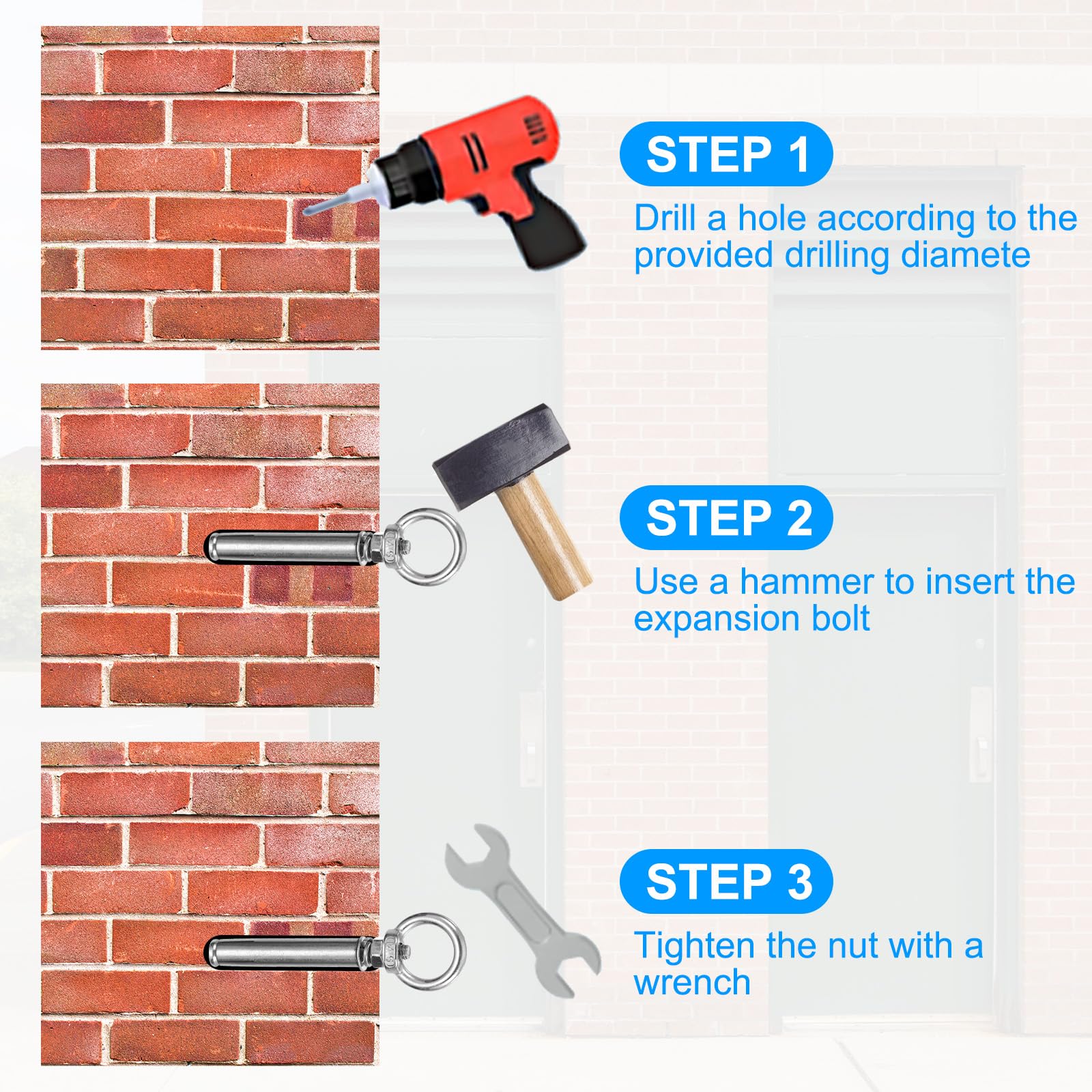 STEP 1

Drill a hole according to the provided drilling diamete

STEP 2

Use a hammer to insert the expansion bolt

STEP 3

Tighten the nut with a wrench