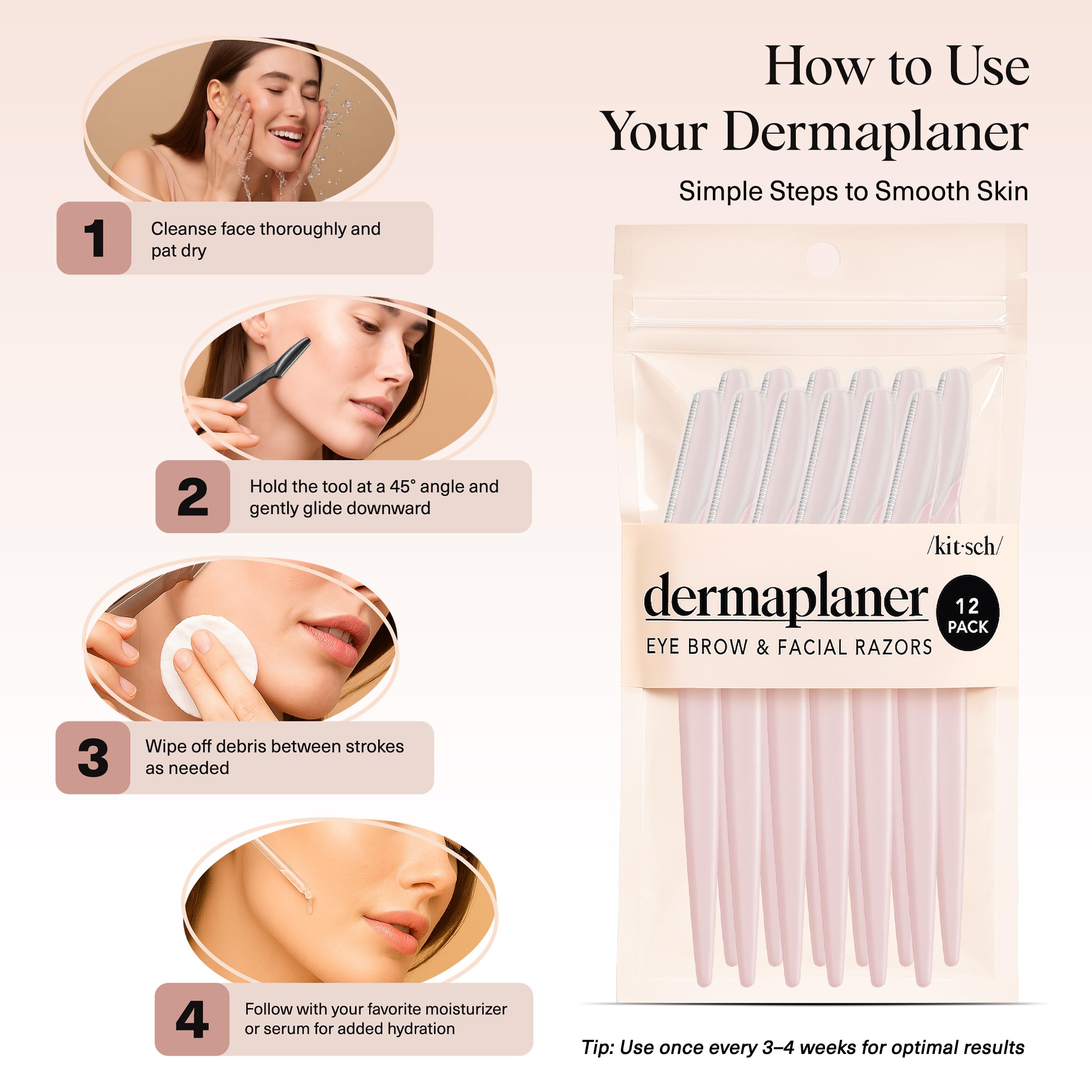 How to Use Your Dermaplaner

Simple Steps to Smooth Skin

1 Cleanse face thoroughly and pat dry

2 Hold the tool at a 45° angle and gently glide downward

3 Wipe off debris between strokes as needed

4 Follow with your favorite moisturizer or serum for added hydration

/kit·sch/

dermaplaner

12 PACK

EYE BROW & FACIAL RAZORS

Tip: Use once every 3–4 weeks for optimal results