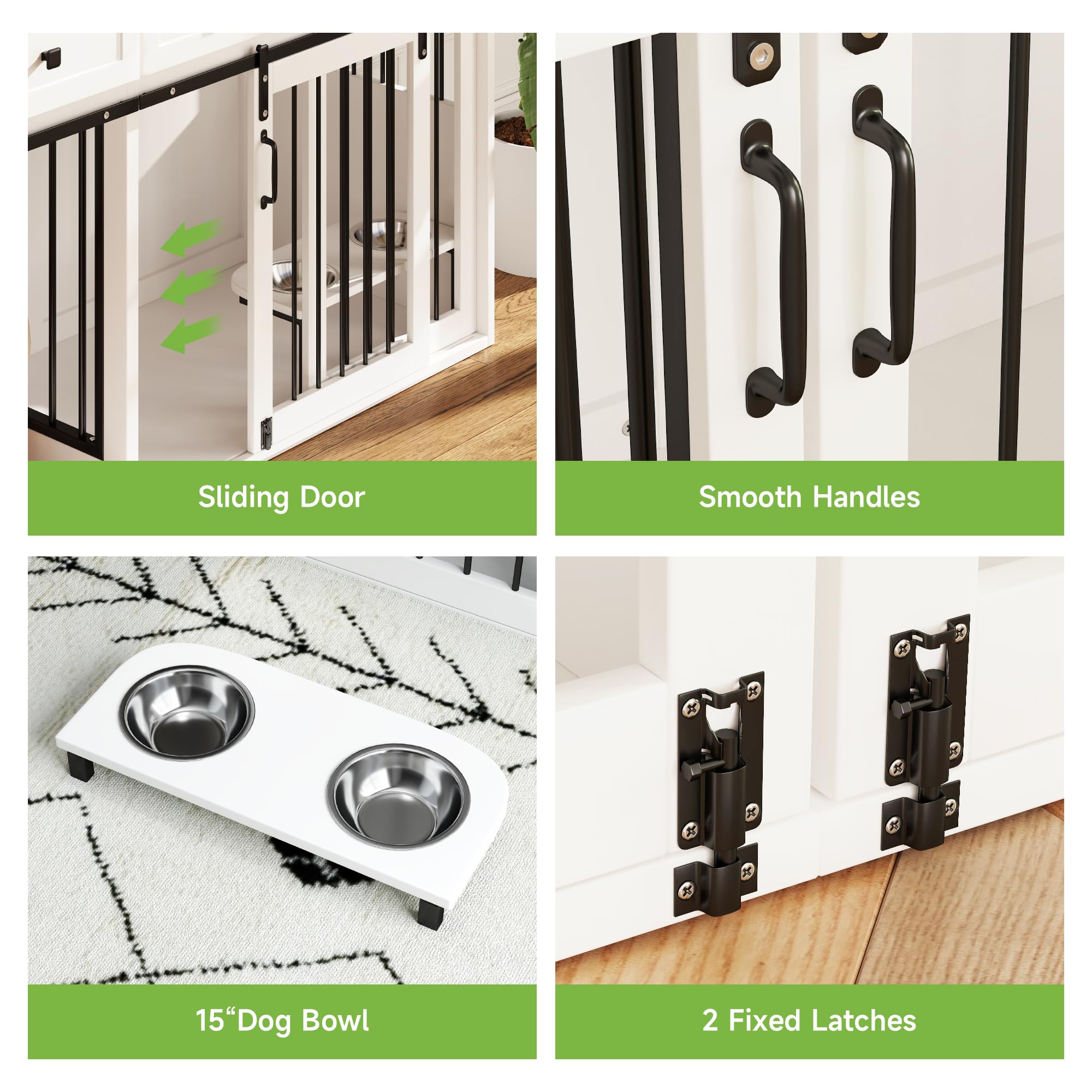 Sliding Door

Smooth Handles

15“Dog Bowl

2 Fixed Latches