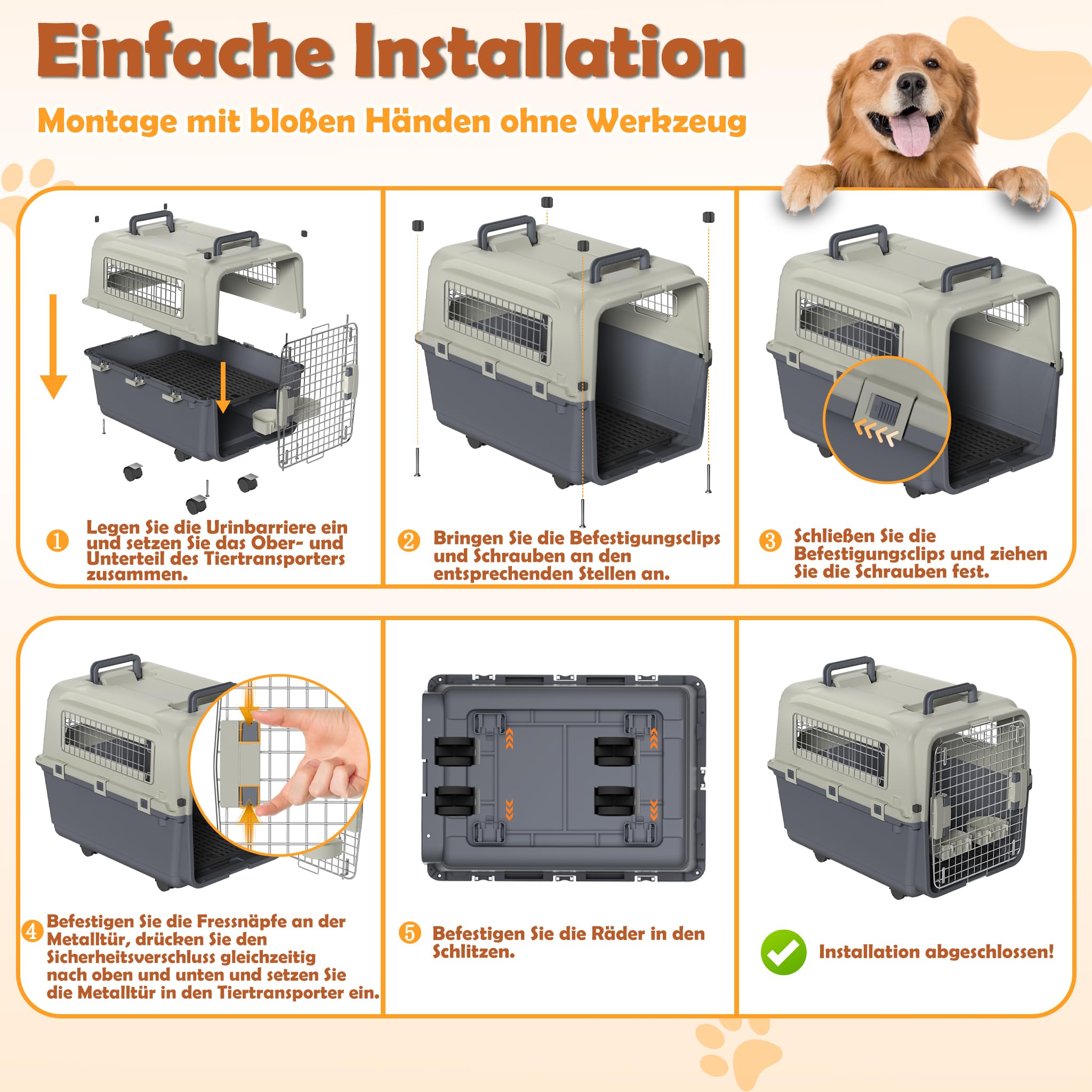 Einfache Installation

Montage mit bloßen Händen ohne Werkzeug

1 Legen Sie die Urinbarriere ein und setzen Sie das Ober- und Unterteil des Tiertransporters zusammen.

2 Bringen Sie die Befestigungsclips und Schrauben an den entsprechenden Stellen an.

3 Schließen Sie die Befestigungsclips und ziehen Sie die Schrauben fest.

4 Befestigen Sie die Fressnäpfe an der Metalltür, drücken Sie den Sicherheitsverschluss gleichzeitig nach oben und unten und setzen Sie die Metalltür in den Tiertransporter ein.

5 Befestigen Sie die Räder in den Schlitzen.

Installation abgeschlossen!