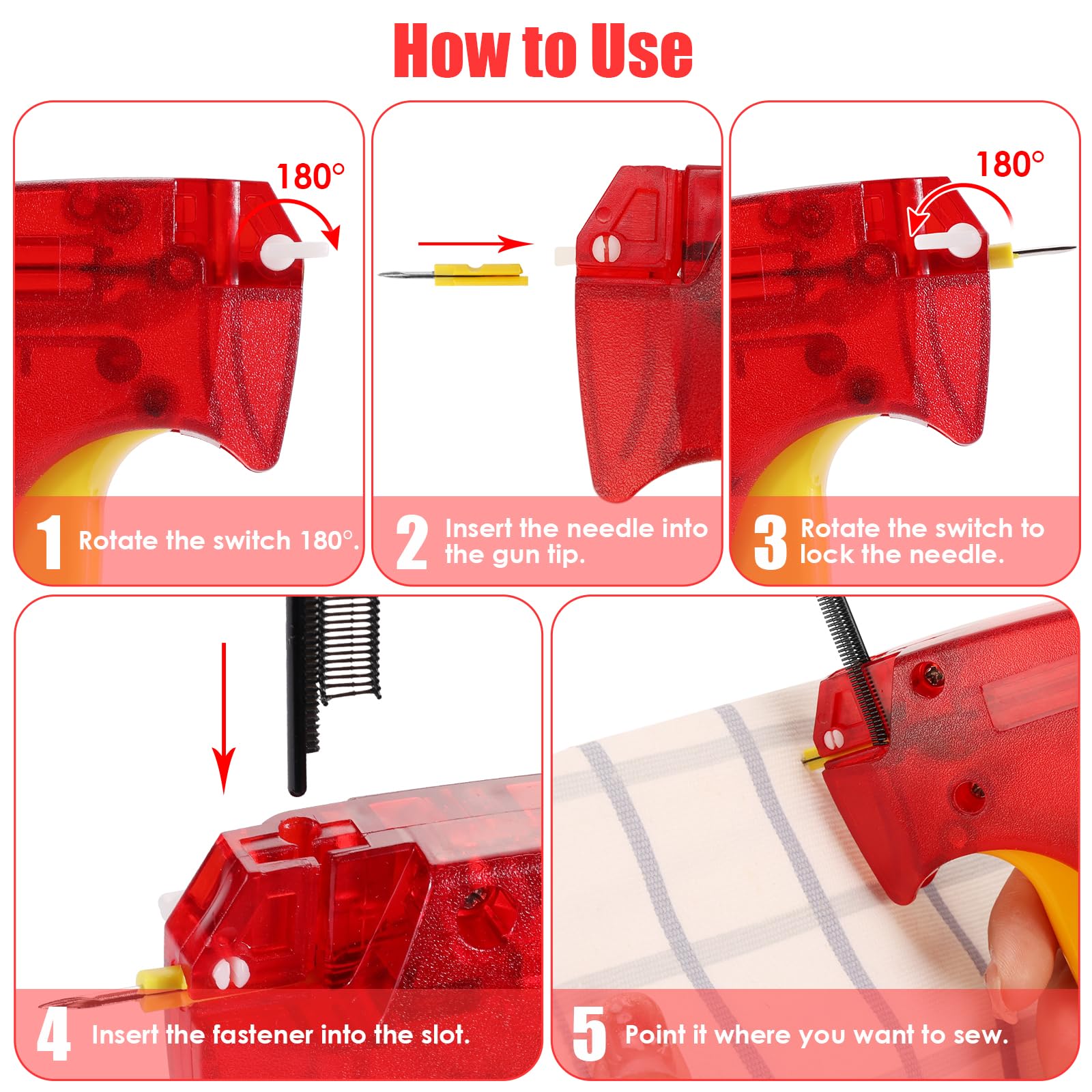 How to Use

180°

1 Rotate the switch 180°.

2 Insert the needle into the gun tip.

180°

3 Rotate the switch to lock the needle.

4 Insert the fastener into the slot.

5 Point it where you want to sew.