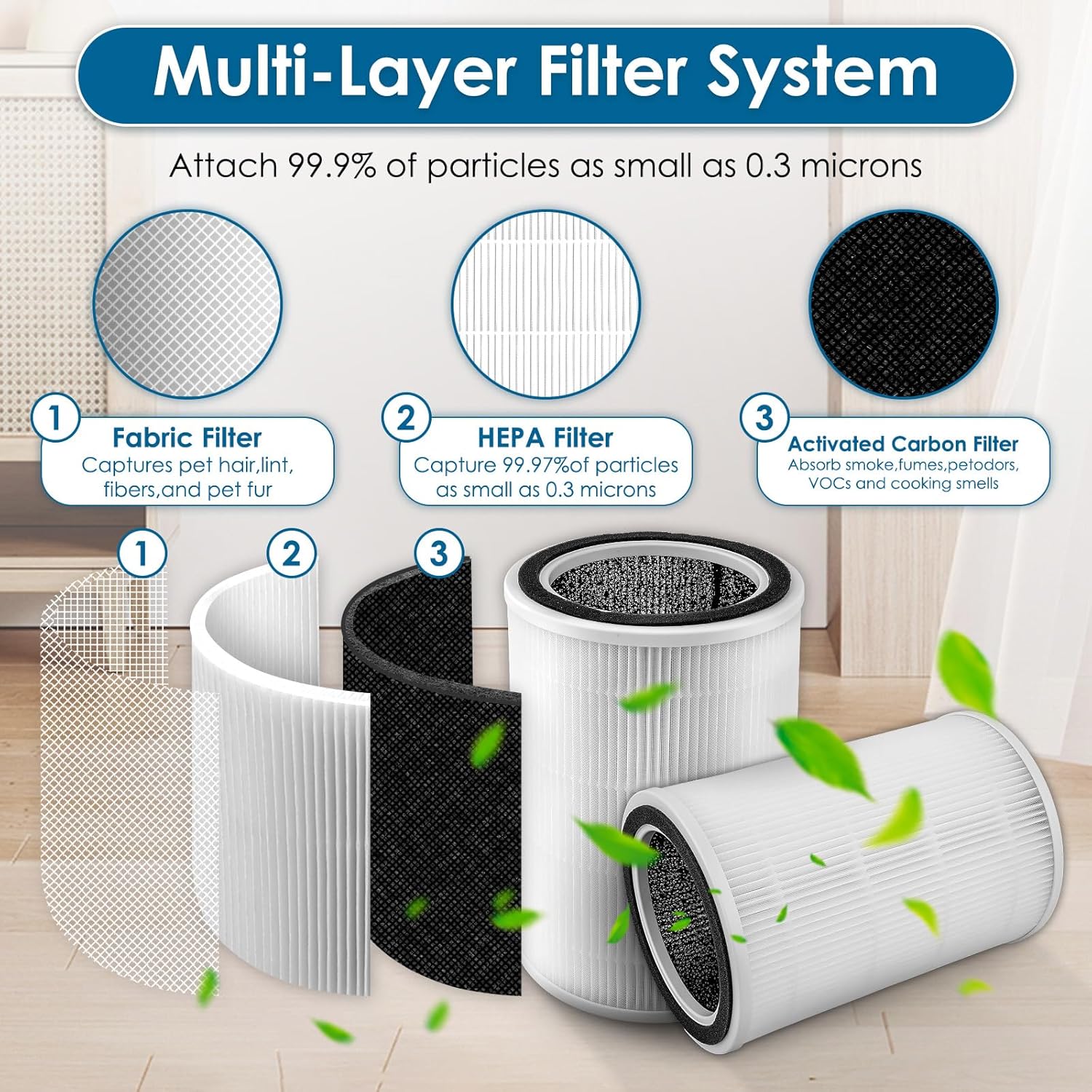 Multi-Layer Filter System

Attach 99.9% of particles as small as 0.3 microns

1
Fabric Filter
Captures pet hair,lint, fibers,and pet fur

2
HEPA Filter
Capture 99.97%of particles as small as 0.3 microns

3
Activated Carbon Filter
Absorb smoke,fumes,petodors, VOCs and cooking smells

1

2

3