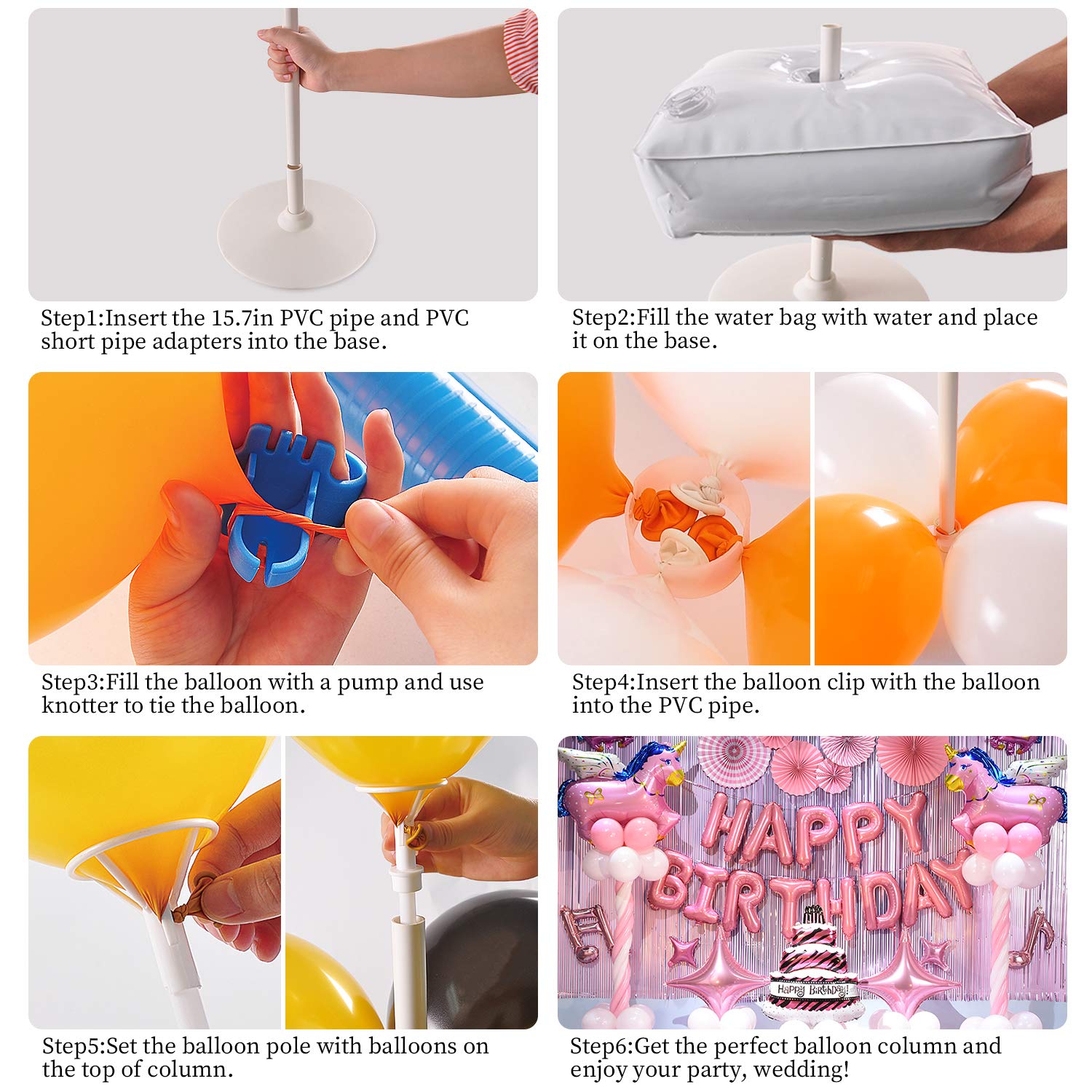 Step1:Insert the 15.7in PVC pipe and PVC short pipe adapters into the base.

Step2:Fill the water bag with water and place it on the base.

Step3:Fill the balloon with a pump and use knotter to tie the balloon.

Step4:Insert the balloon clip with the balloon into the PVC pipe.

Step5:Set the balloon pole with balloons on the top of column.

HAPPY BIRTHDAY

Happy Birthday!

Step6:Get the perfect balloon column and enjoy your party, wedding!