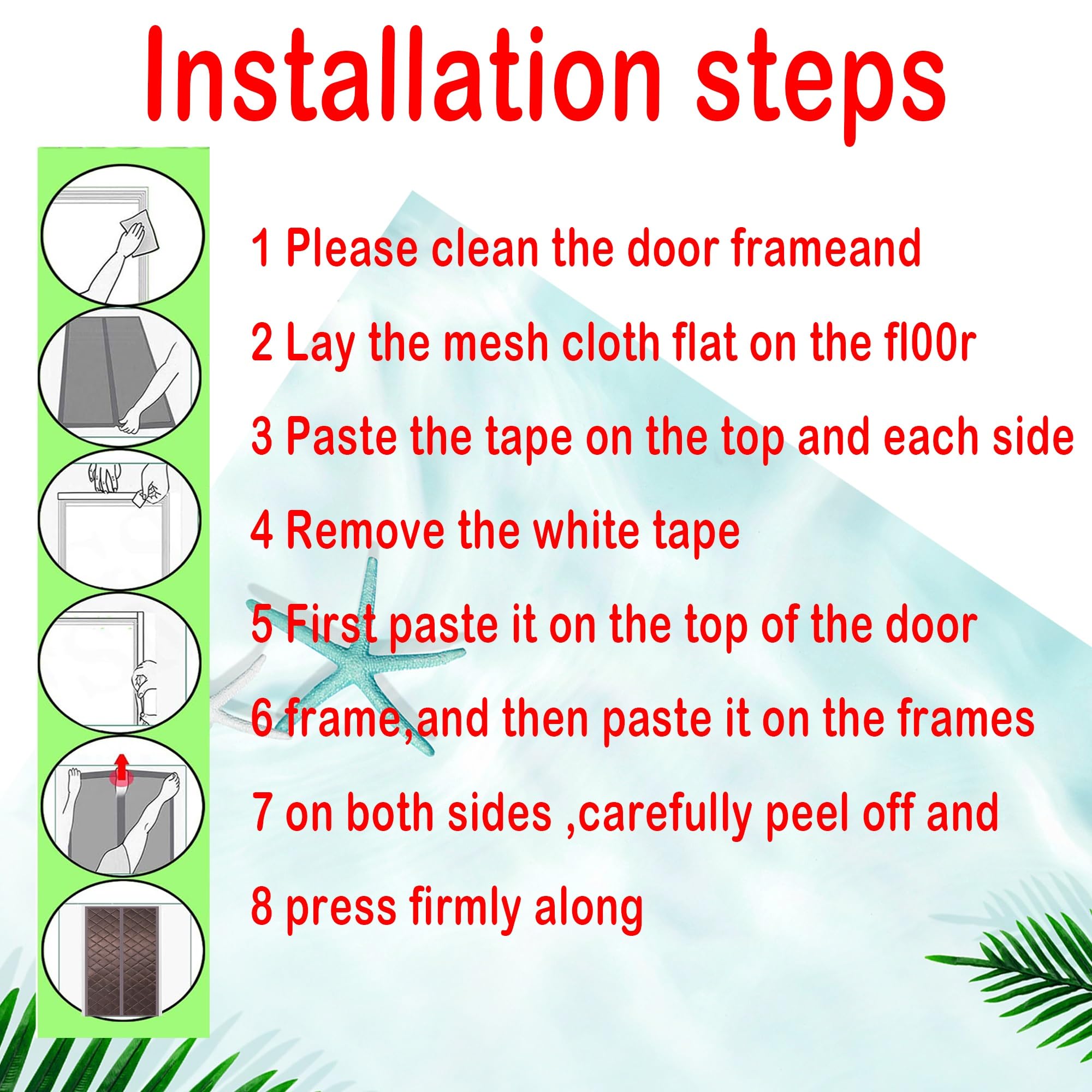 Installation steps

1 Please clean the door frameand

2 Lay the mesh cloth flat on the fl00r

3 Paste the tape on the top and each side

4 Remove the white tape

5 First paste it on the top of the door

6 frame,and then paste it on the frames

7 on both sides ,carefully peel off and

8 press firmly along