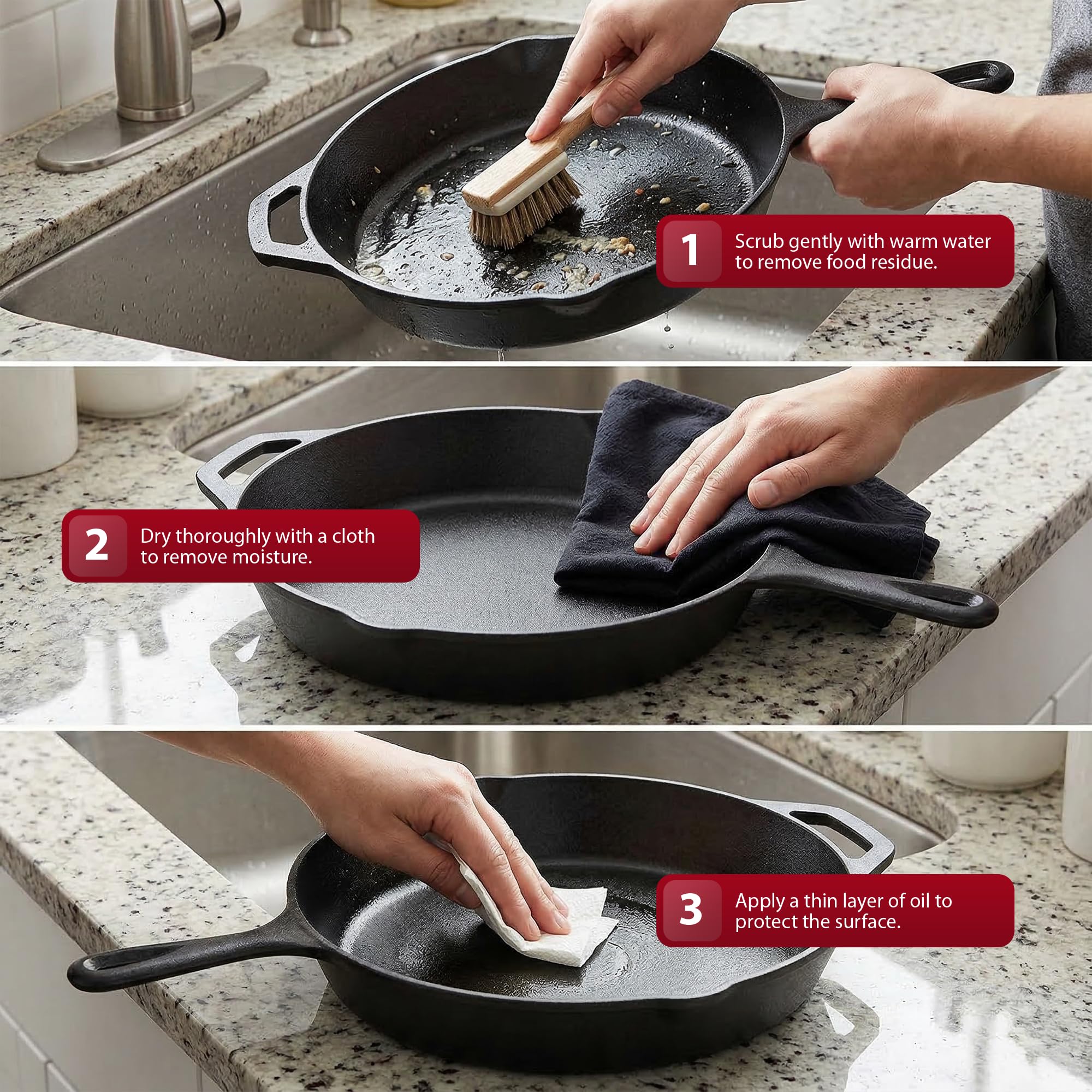 1 Scrub gently with warm water to remove food residue.

2 Dry thoroughly with a cloth to remove moisture.

3 Apply a thin layer of oil to protect the surface.