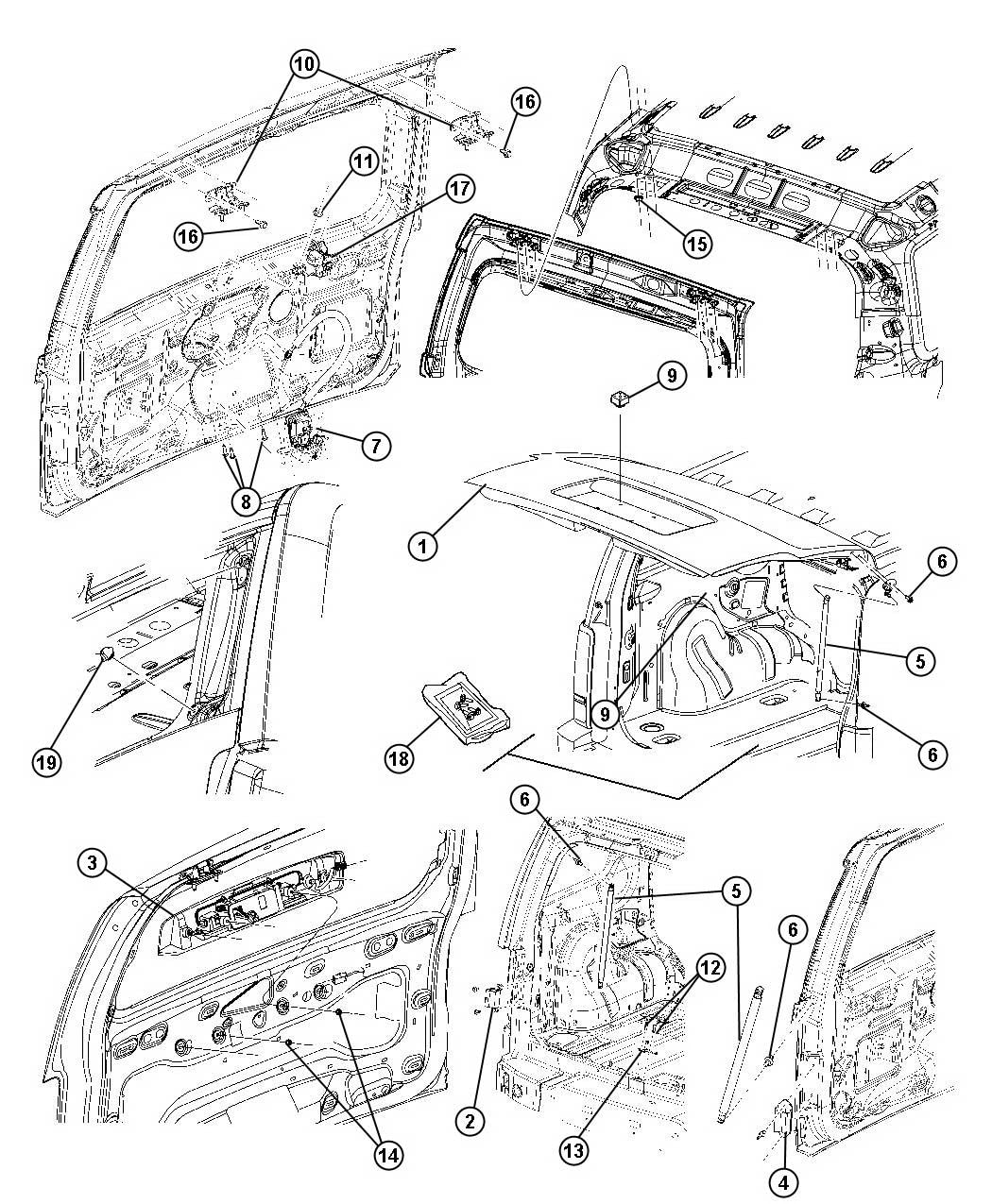 10
16
11
17
16
15
9
7
8
1
6
5
9
6
19
18
3
6
5
12
6
2
13
14
4