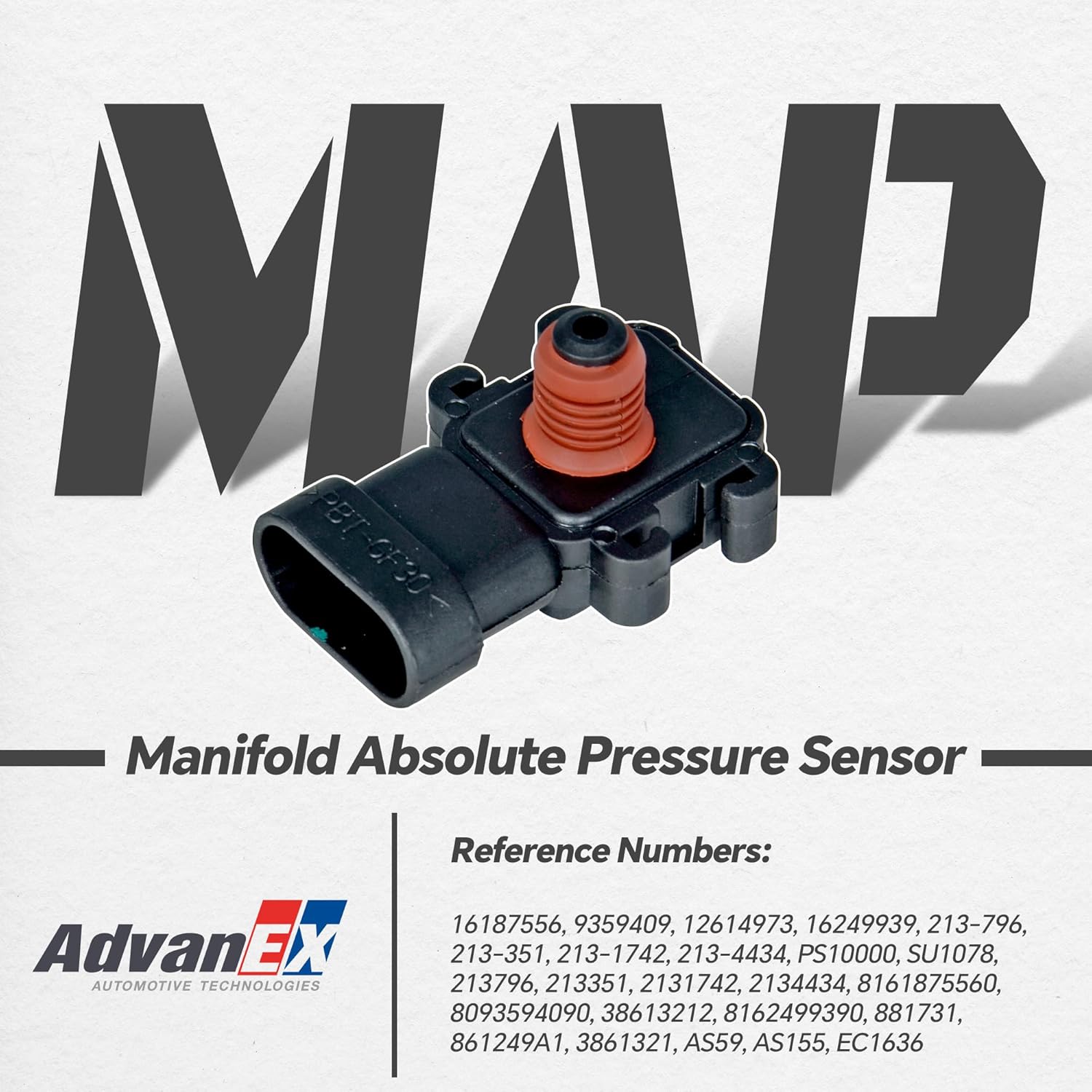 MAP

PBT-GF30

Manifold Absolute Pressure Sensor

AdvanEX
AUTOMOTIVE TECHNOLOGIES

Reference Numbers:

16187556, 9359409, 12614973, 16249939, 213-796, 213-351, 213-1742, 213-4434, PS10000, SU1078, 213796, 213351, 2131742, 2134434, 8161875560, 8093594090, 38613212, 8162499390, 881731, 861249A1, 3861321, AS59, AS155, EC1636