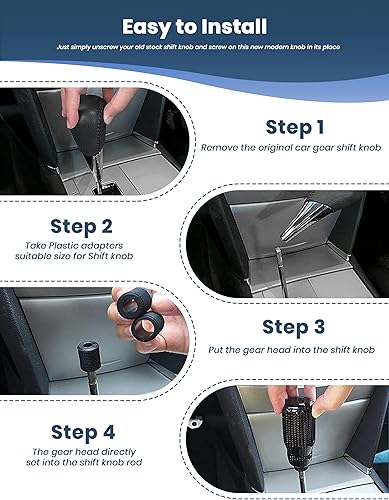 Easy to Install

Just simply unscrew your old stock shift knob and screw on this new modern knob in its place

Step 1

Remove the original car gear shift knob

Step 2

Take Plastic adapters suitable size for Shift knob

Step 3

Put the gear head into the shift knob

Step 4

The gear head directly set into the shift knob rod