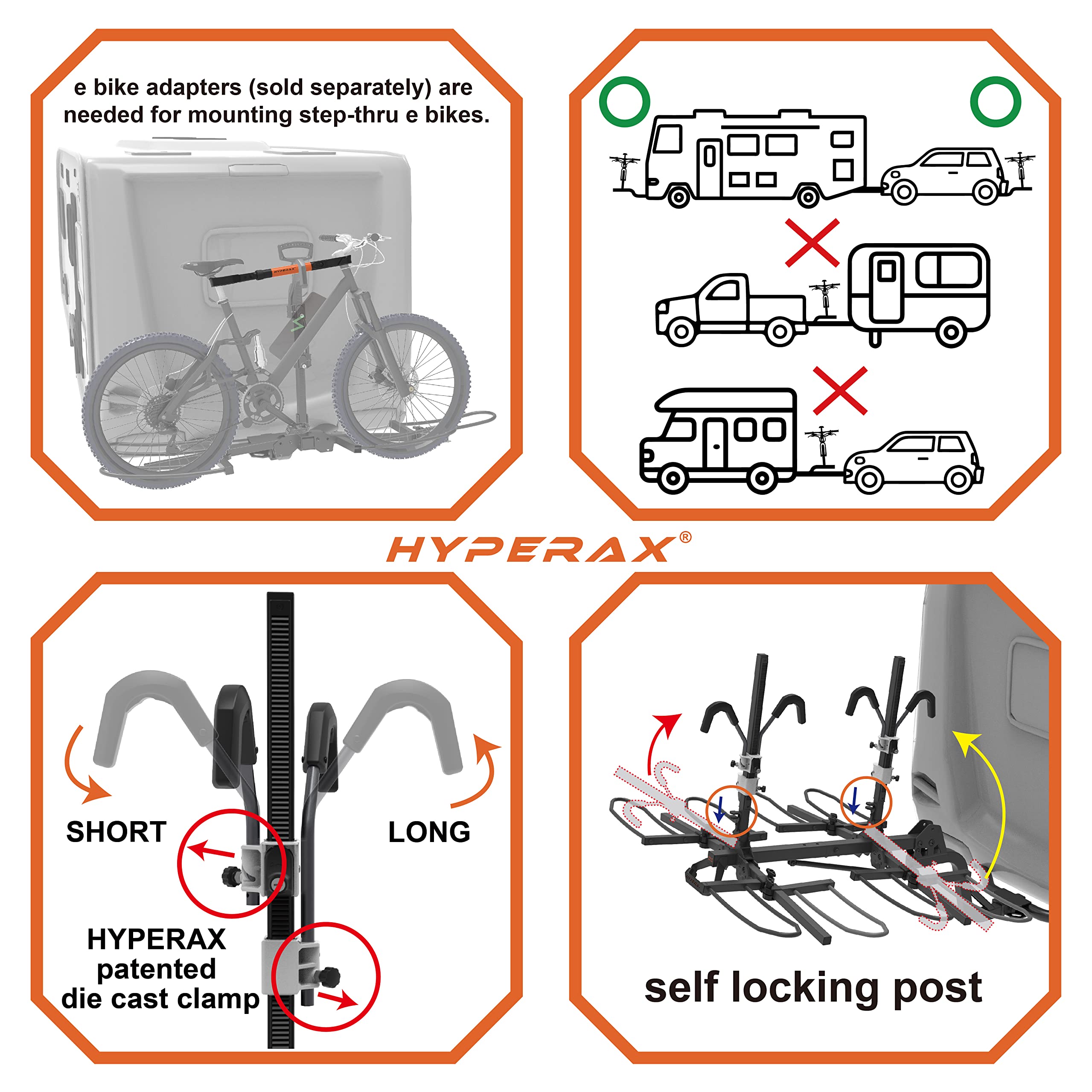 e bike adapters (sold separately) are needed for mounting step-thru e bikes.

HYPERAX

HYPERAX®

SHORT

LONG

HYPERAX patented die cast clamp

self locking post