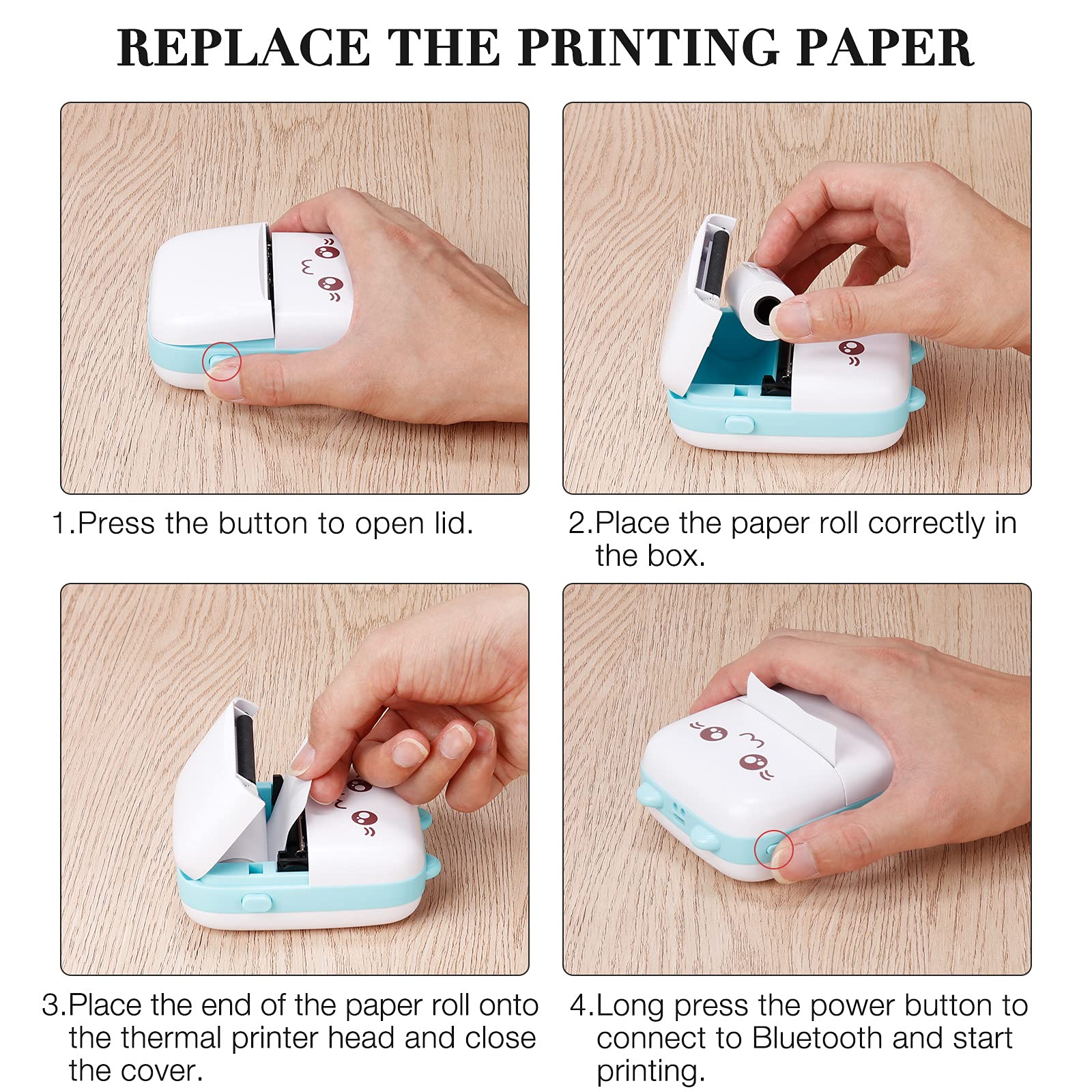 REPLACE THE PRINTING PAPER

1.Press the button to open lid.

2.Place the paper roll correctly in the box.

3.Place the end of the paper roll onto the thermal printer head and close the cover.

4.Long press the power button to connect to Bluetooth and start printing.