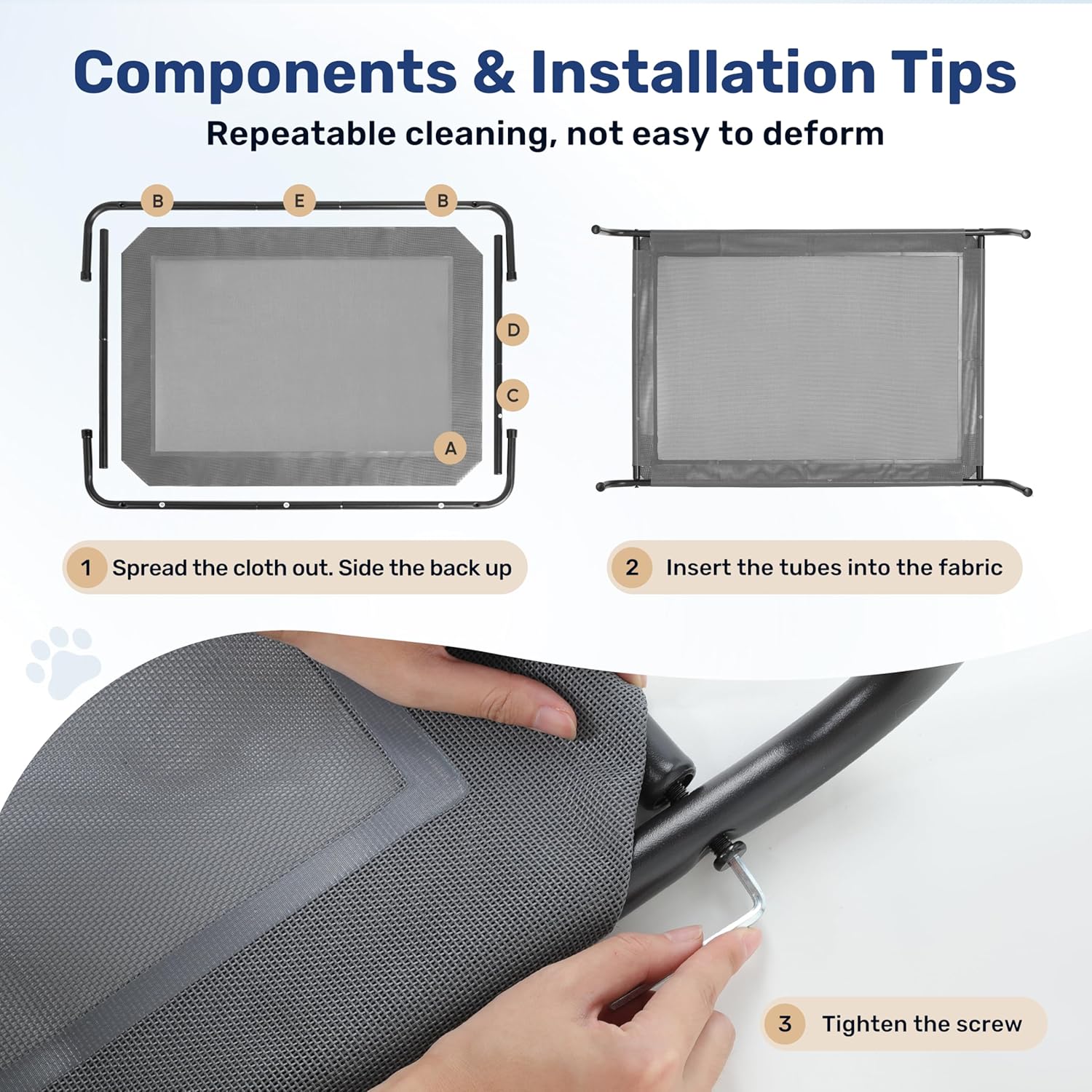 Components & Installation Tips

Repeatable cleaning, not easy to deform

B E B

D

C

A

1 Spread the cloth out. Side the back up

2 Insert the tubes into the fabric

3 Tighten the screw