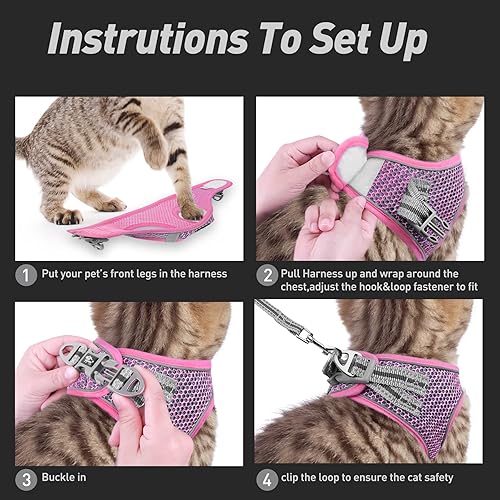 Instrutions To Set Up

1 Put your pet's front legs in the harness

2 Pull Harness up and wrap around the chest,adjust the hook&loop fastener to fit

3 Buckle in

4 clip the loop to ensure the cat safety