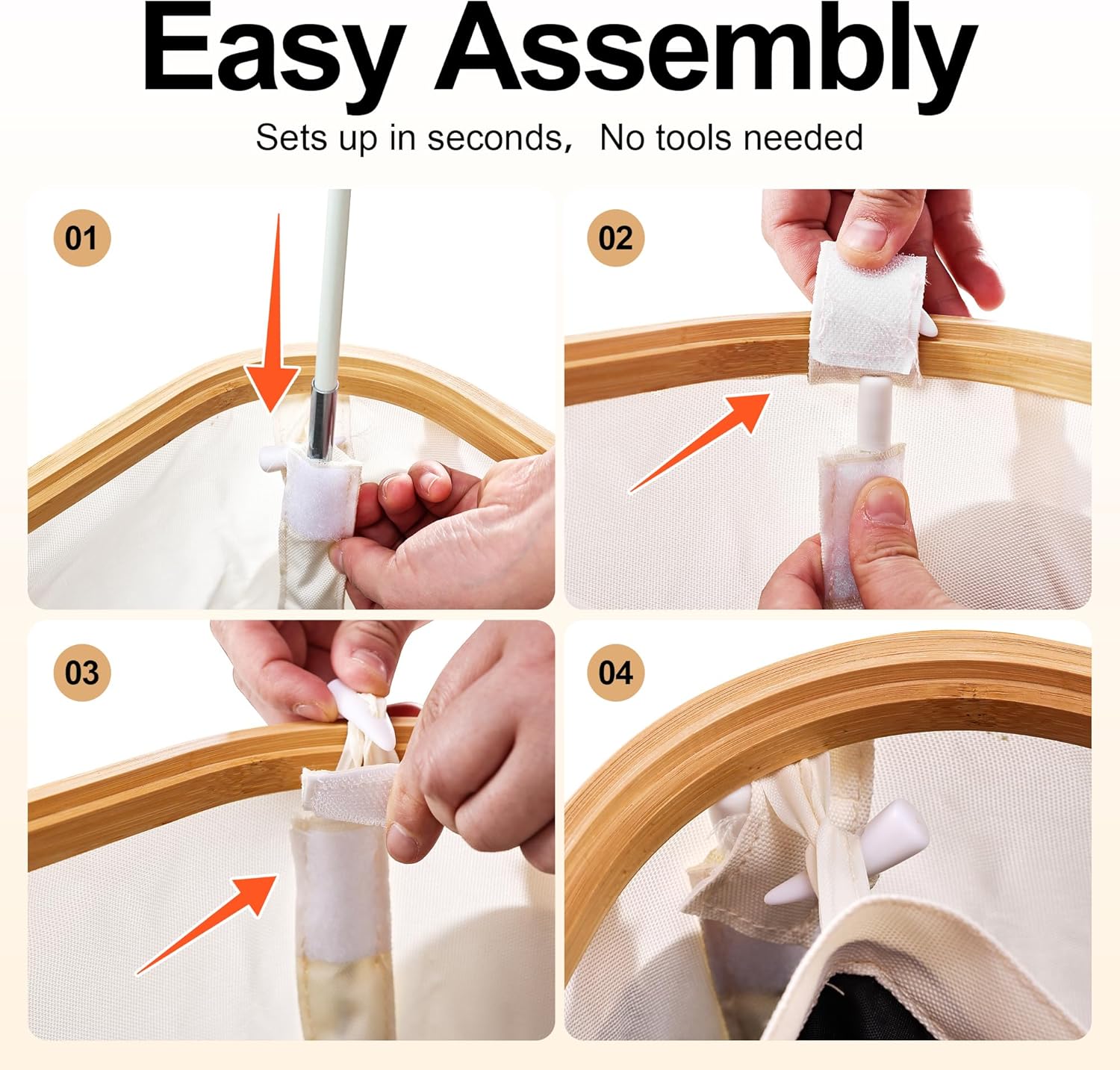 Easy Assembly

Sets up in seconds, No tools needed

01

02

03

04