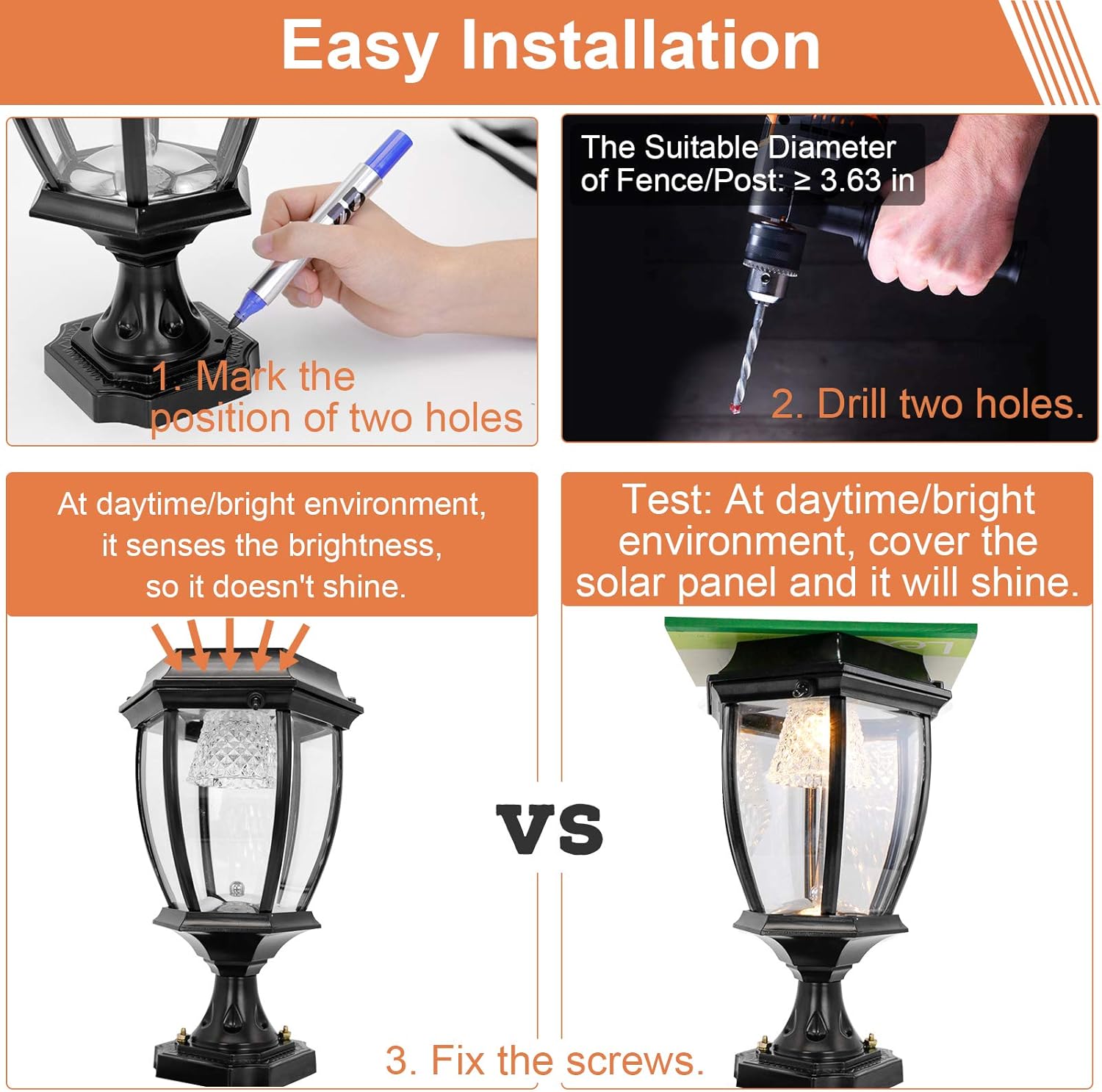 Easy Installation

1. Mark the position of two holes

The Suitable Diameter of Fence/Post: ≥ 3.63 in

2. Drill two holes.

At daytime/bright environment, it senses the brightness, so it doesn't shine.

Test: At daytime/bright environment, cover the solar panel and it will shine.

VS

3. Fix the screws.