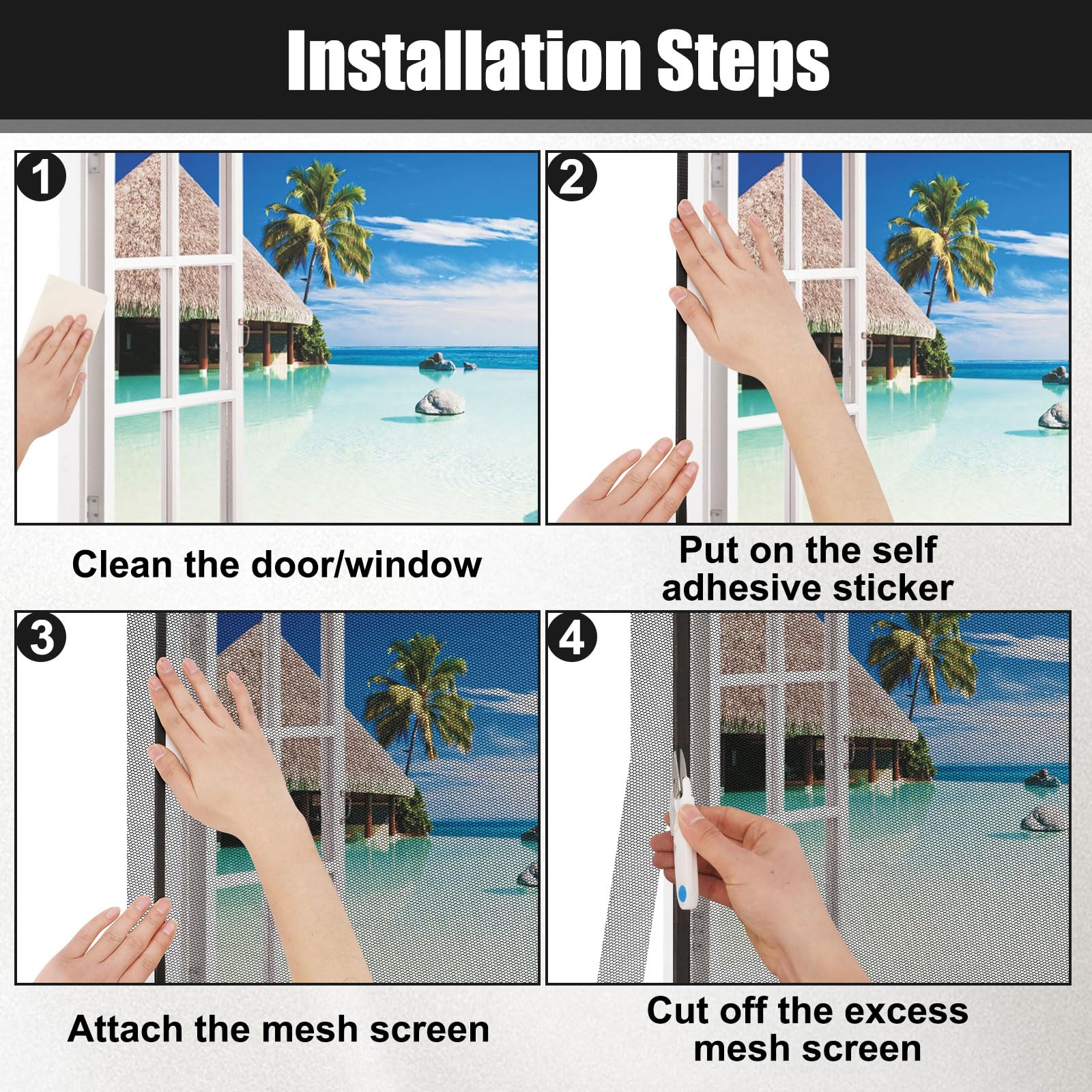 Installation Steps

1

Clean the door/window

2

Put on the self adhesive sticker

3

Attach the mesh screen

4

Cut off the excess mesh screen