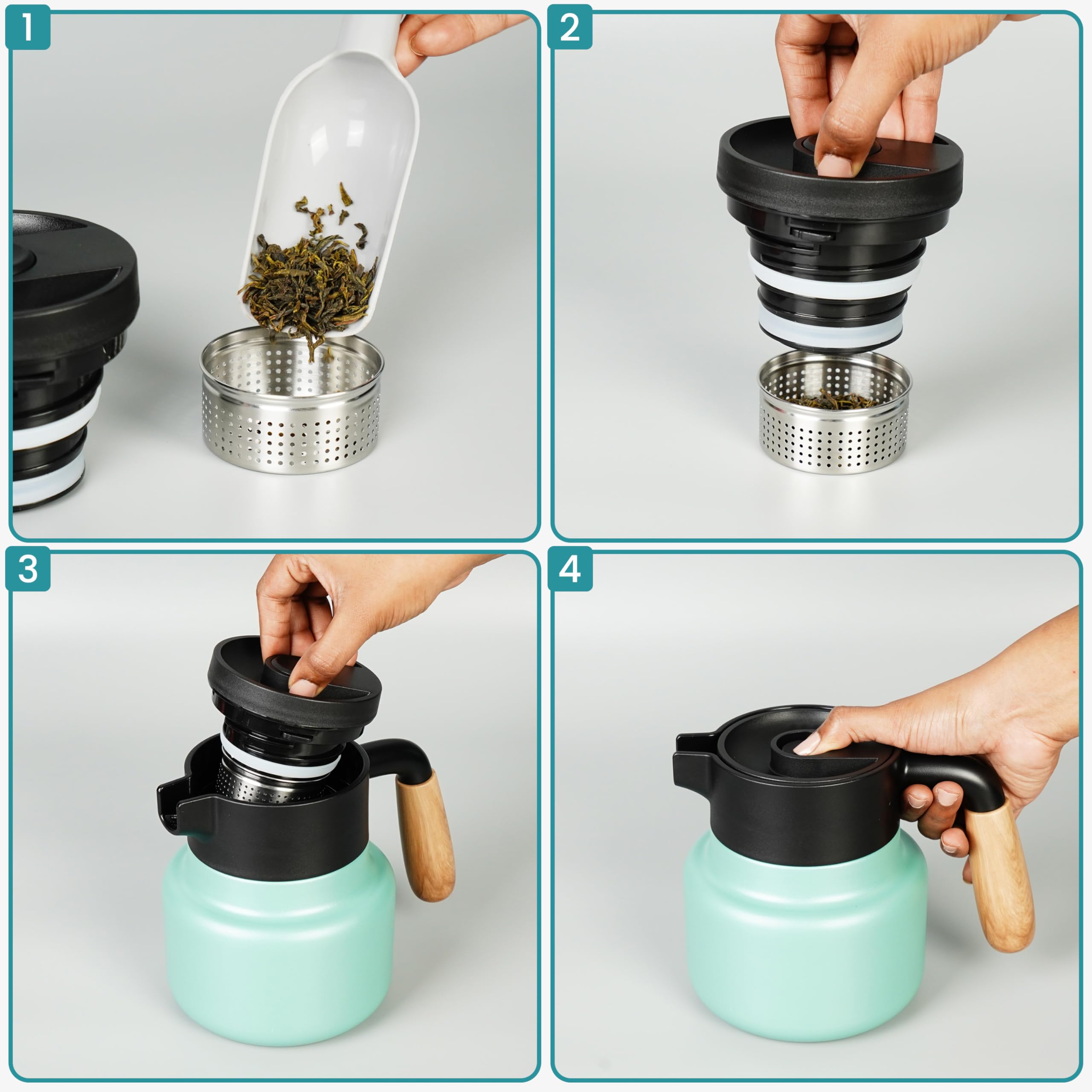 1

2

3

4