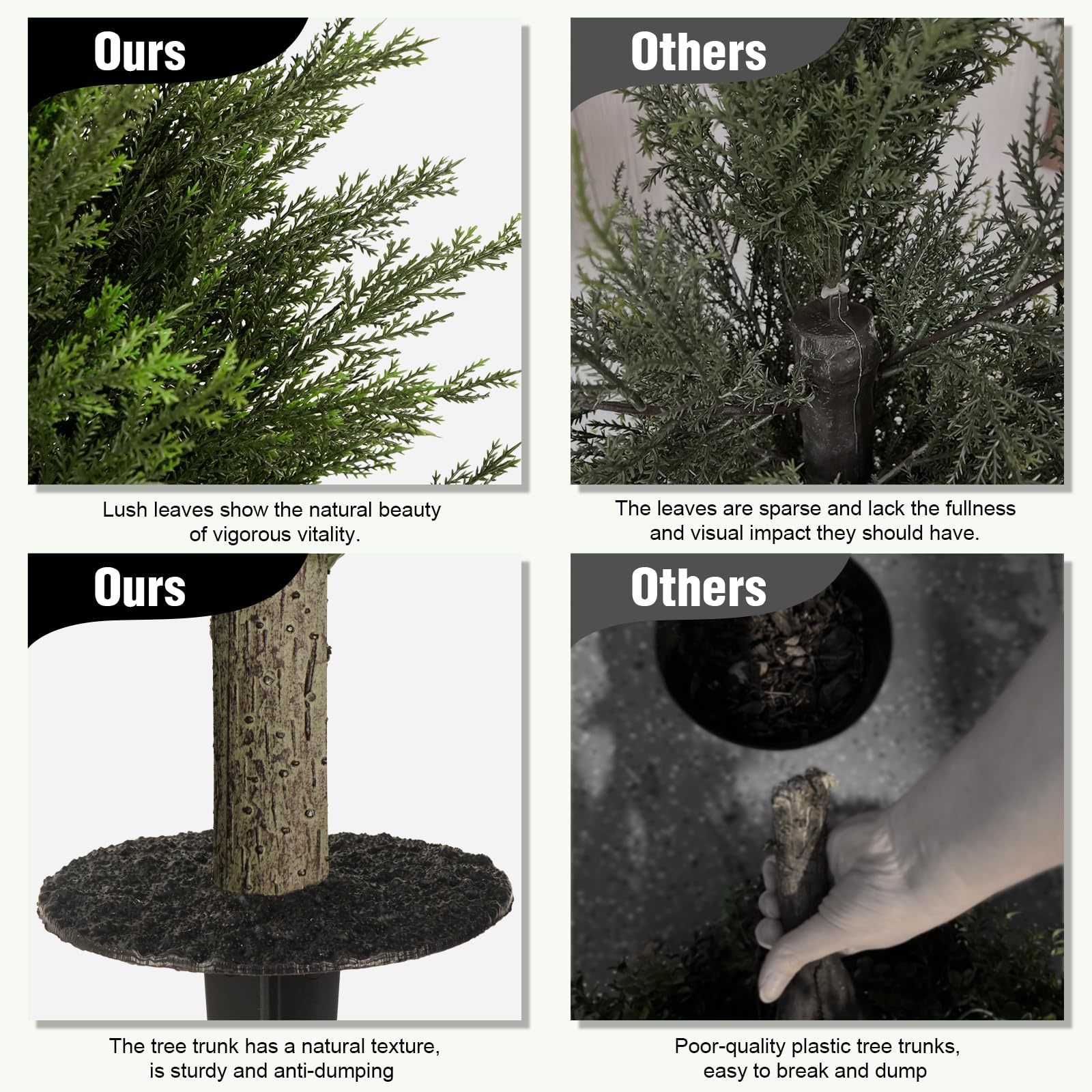 Ours

Lush leaves show the natural beauty of vigorous vitality.

Others

The leaves are sparse and lack the fullness and visual impact they should have.

Ours

The tree trunk has a natural texture, is sturdy and anti-dumping

Others

Poor-quality plastic tree trunks, easy to break and dump