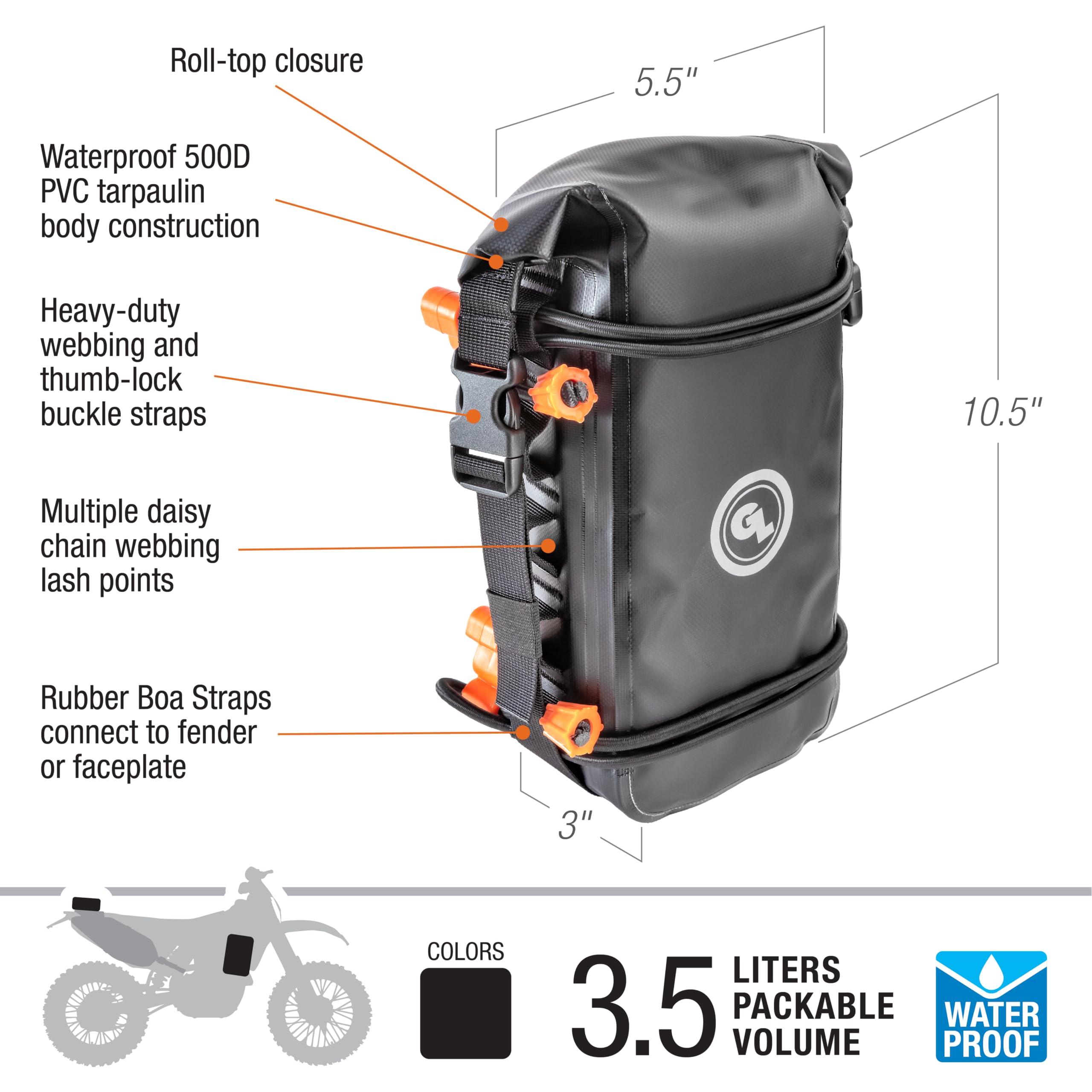 Roll-top closure

Waterproof 500D PVC tarpaulin body construction

Heavy-duty webbing and thumb-lock buckle straps

Multiple daisy chain webbing lash points

Rubber Boa Straps connect to fender or faceplate

5.5"

10.5"

3"

GL

COLORS

3.5 LITERS PACKABLE VOLUME

WATER PROOF