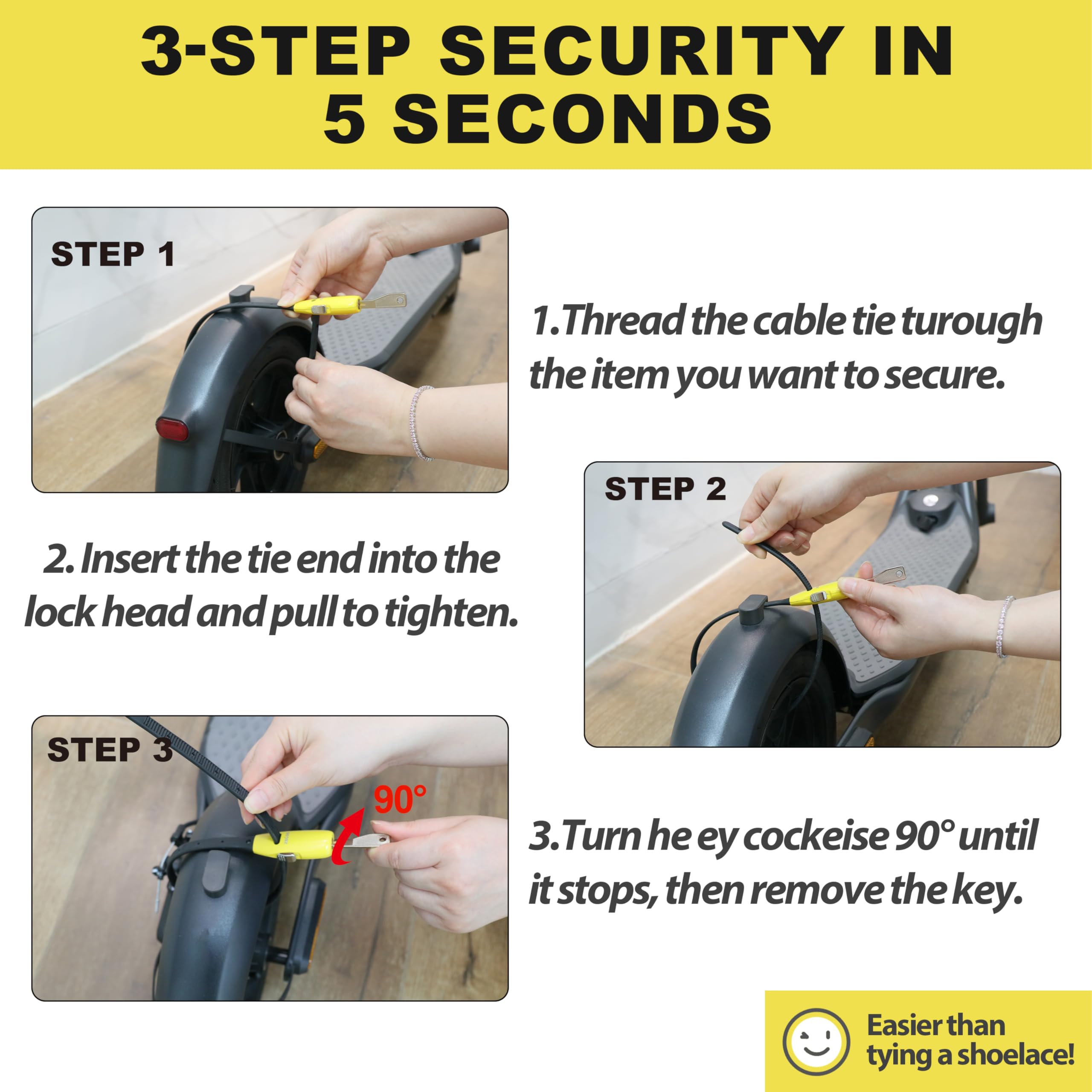 3-STEP SECURITY IN 5 SECONDS

STEP 1

1.Thread the cable tie turough the item you want to secure.

STEP 2

2. Insert the tie end into the lock head and pull to tighten.

STEP 3

90°

3.Turn he ey cockeise 90° until it stops, then remove the key.

Easier than tying a shoelace!