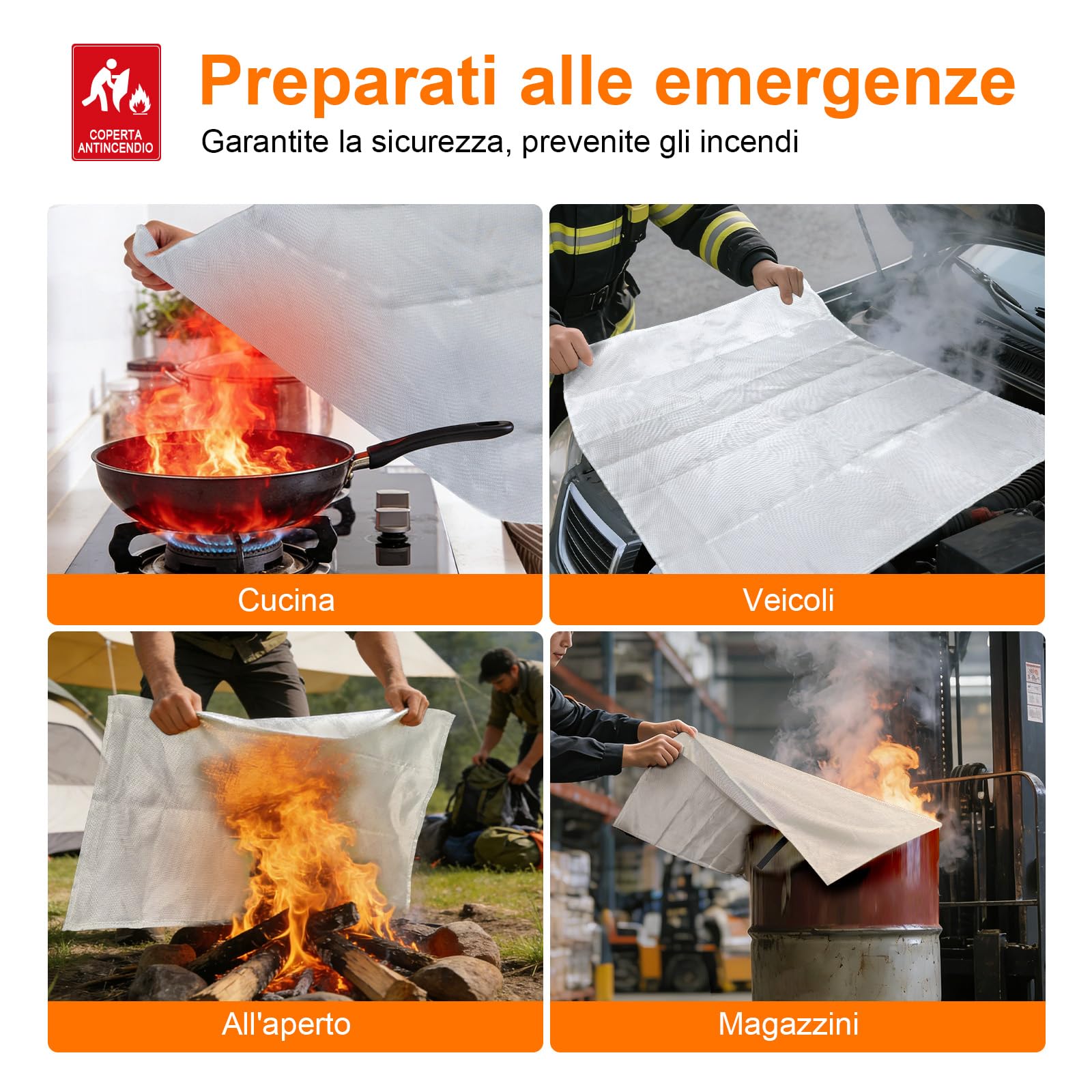 COPERTA ANTINCENDIO

Preparati alle emergenze

Garantite la sicurezza, prevenite gli incendi

Cucina

Veicoli

All'aperto

Magazzini