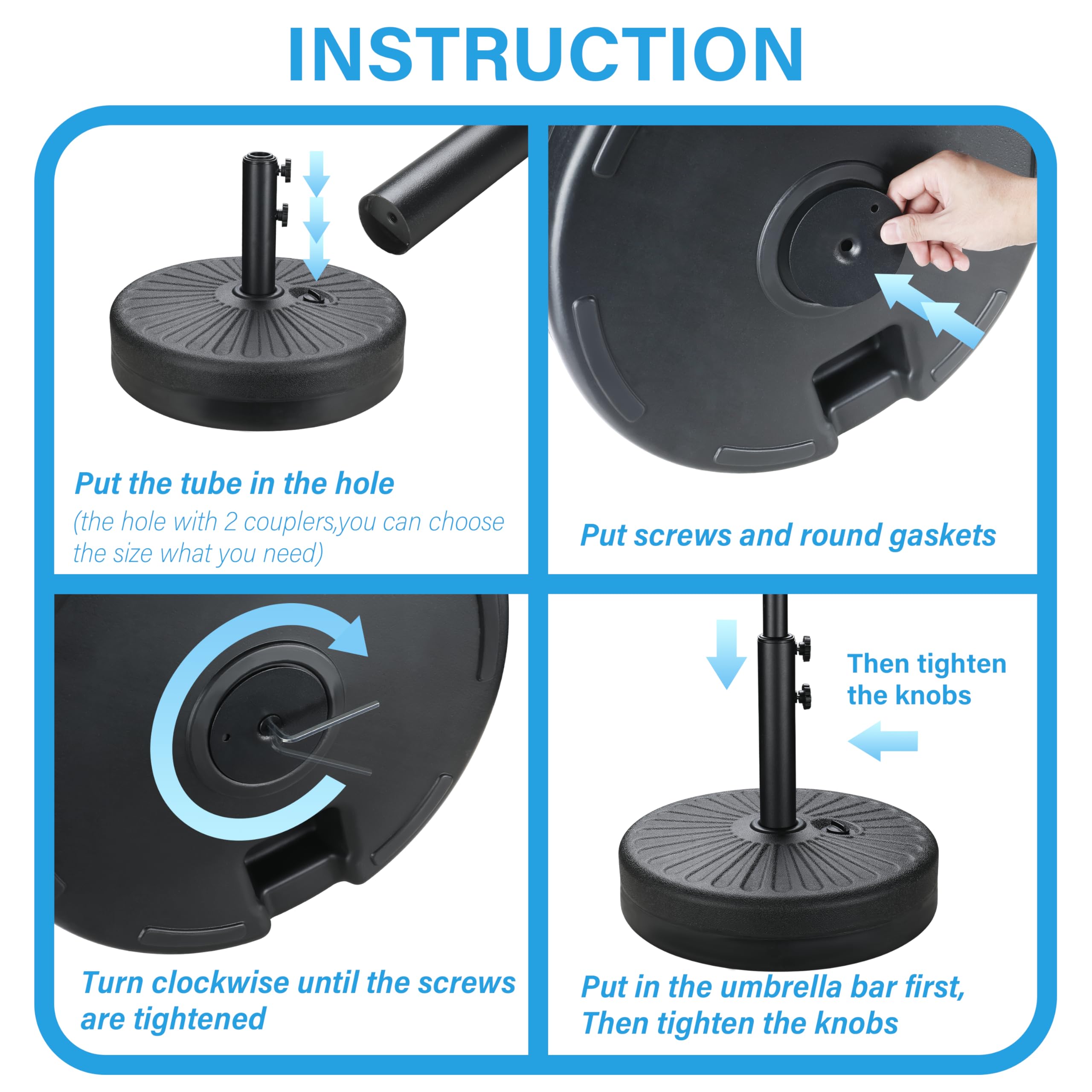 INSTRUCTION

Put the tube in the hole
(the hole with 2 couplers,you can choose the size what you need)

Put screws and round gaskets

Turn clockwise until the screws are tightened

Then tighten the knobs

Put in the umbrella bar first, Then tighten the knobs