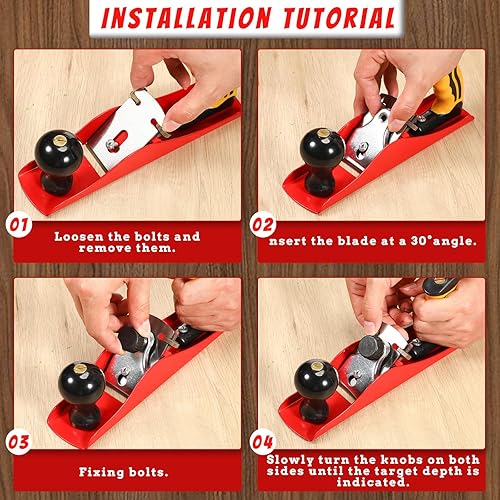 INSTALLATION TUTORIAL

01

Loosen the bolts and remove them.

02

nsert the blade at a 30°angle.

03

Fixing bolts.

04

Slowly turn the knobs on both sides until the target depth is indicated.