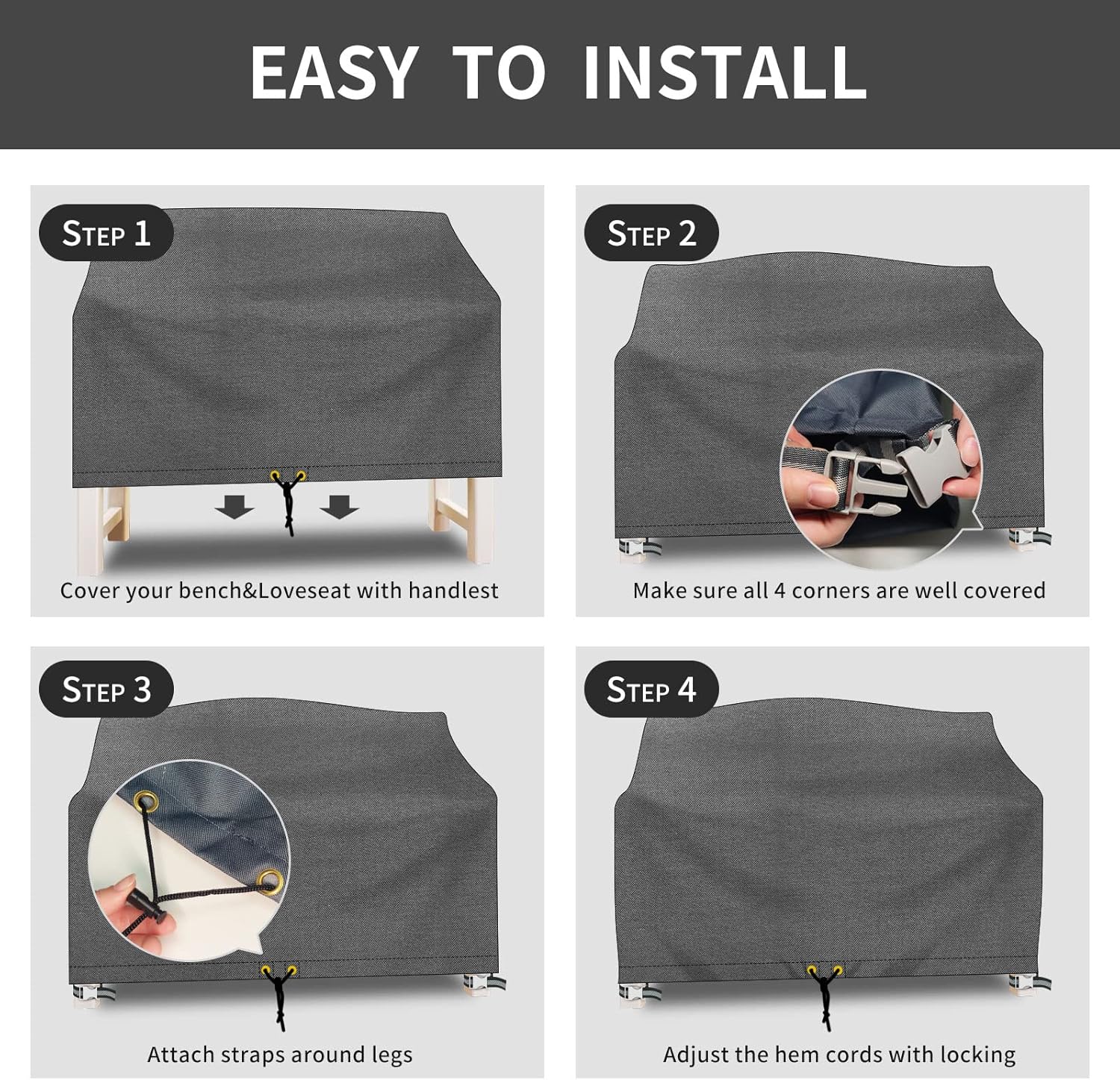 EASY TO INSTALL

STEP 1

Cover your bench&Loveseat with handlest

STEP 2

Make sure all 4 corners are well covered

STEP 3

Attach straps around legs

STEP 4

Adjust the hem cords with locking