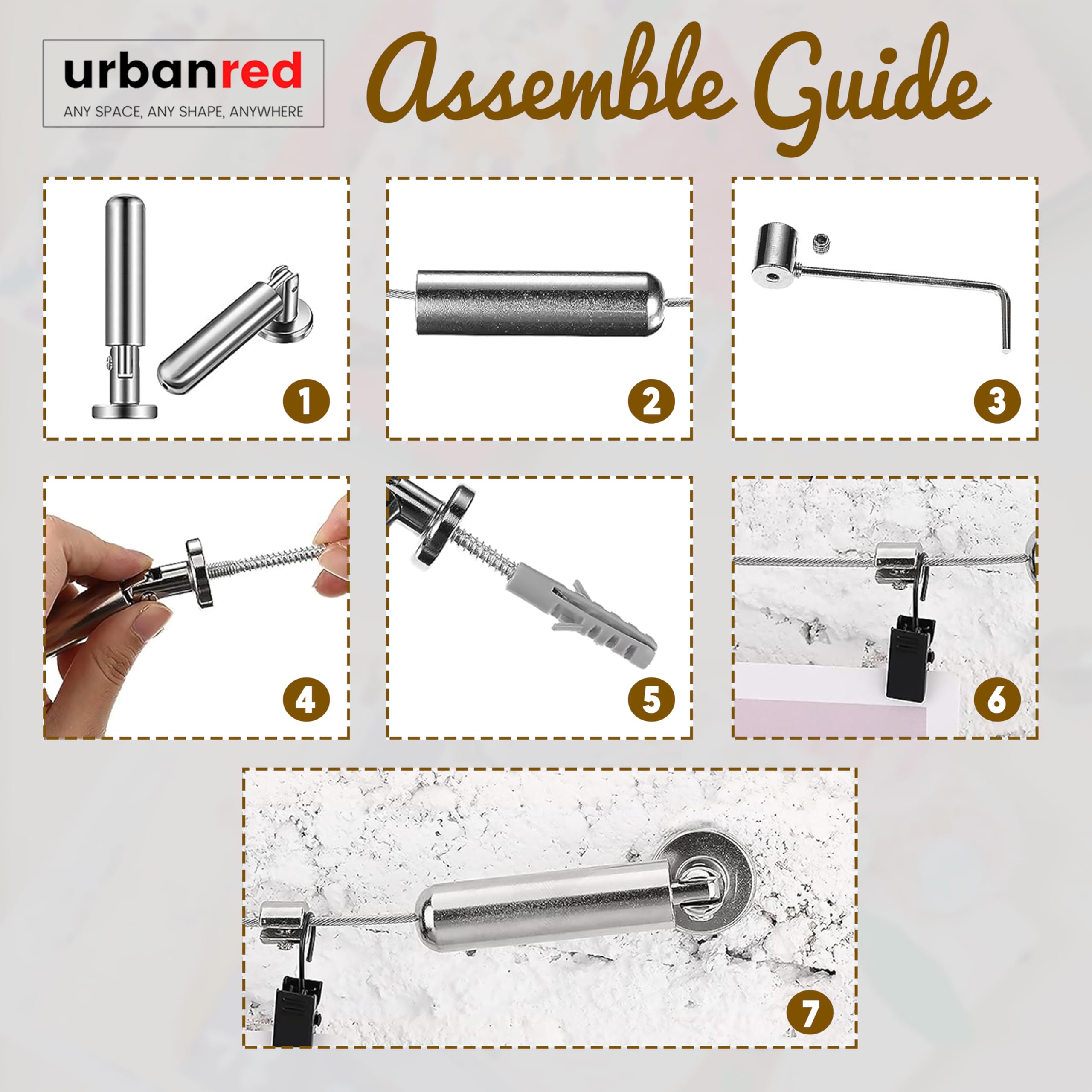 urbanred
ANY SPACE, ANY SHAPE, ANYWHERE

Assemble Guide

1

2

3

4

5

6

7