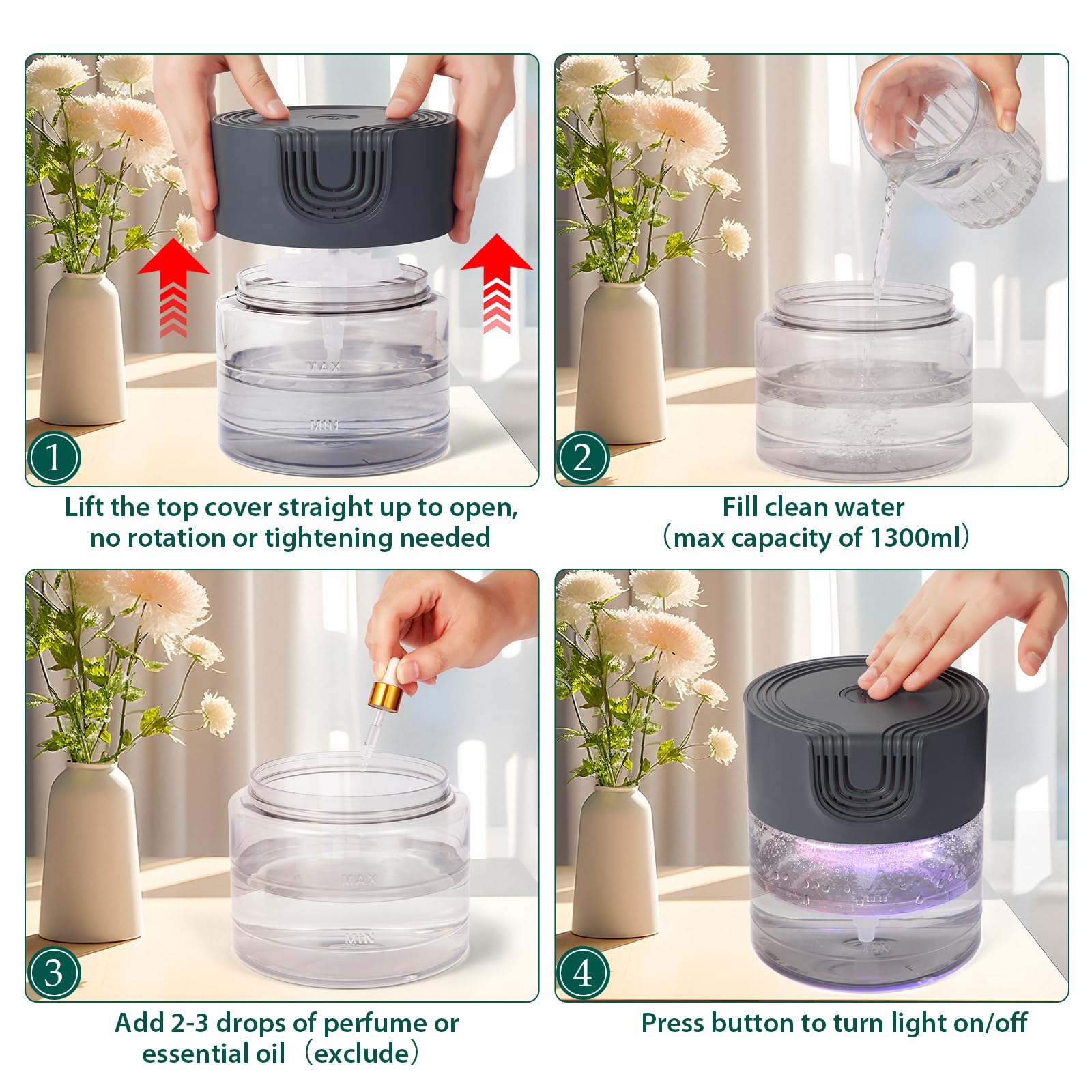 MAX

MIN

1

Lift the top cover straight up to open, no rotation or tightening needed

2

Fill clean water （max capacity of 1300ml）

MAX

MIN

3

Add 2-3 drops of perfume or essential oil （exclude）

4

Press button to turn light on/off