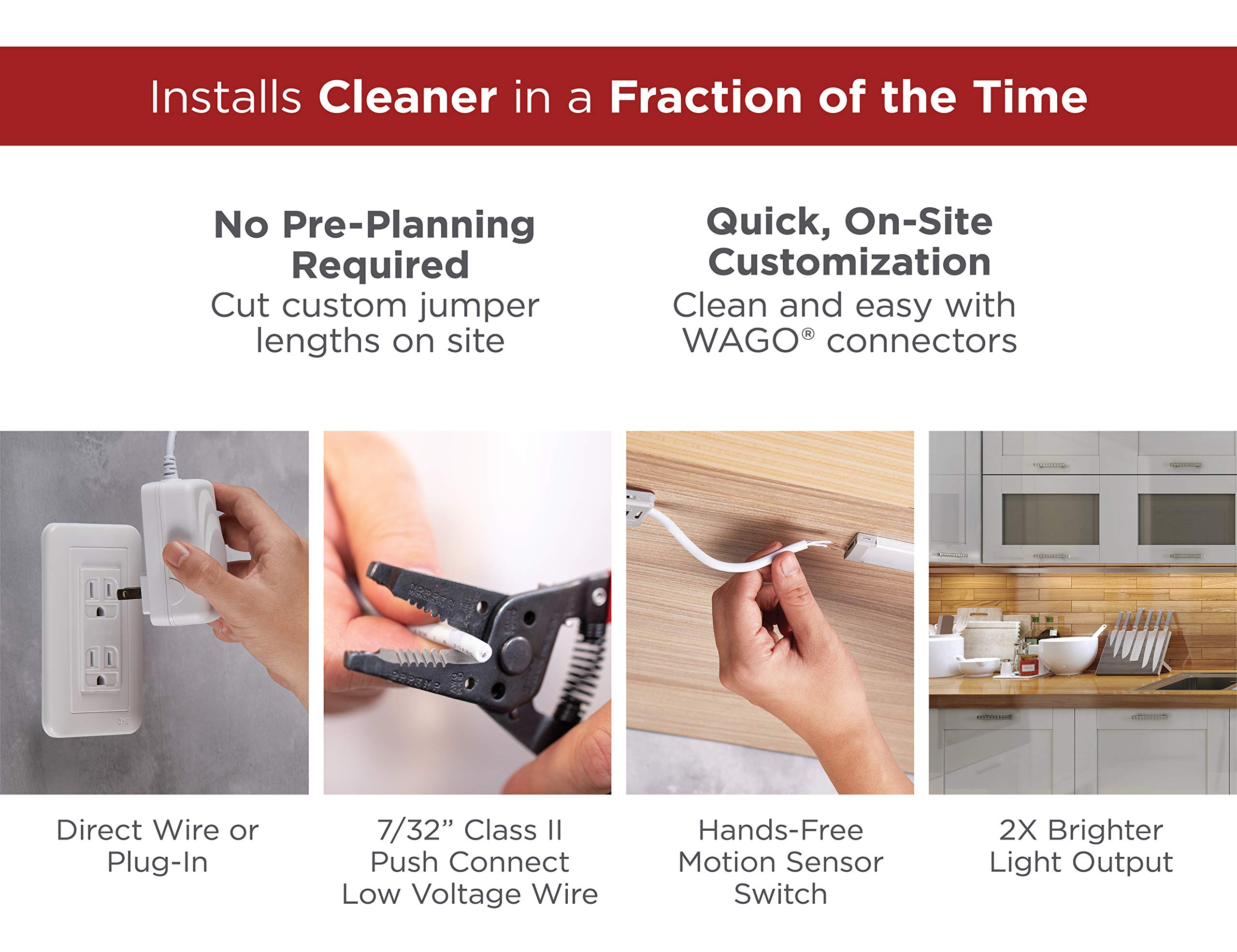 Installs Cleaner in a Fraction of the Time

No Pre-Planning Required
Cut custom jumper lengths on site

Quick, On-Site Customization
Clean and easy with WAGO® connectors

Direct Wire or Plug-In

7/32" Class II Push Connect Low Voltage Wire

Hands-Free Motion Sensor Switch

2X Brighter Light Output