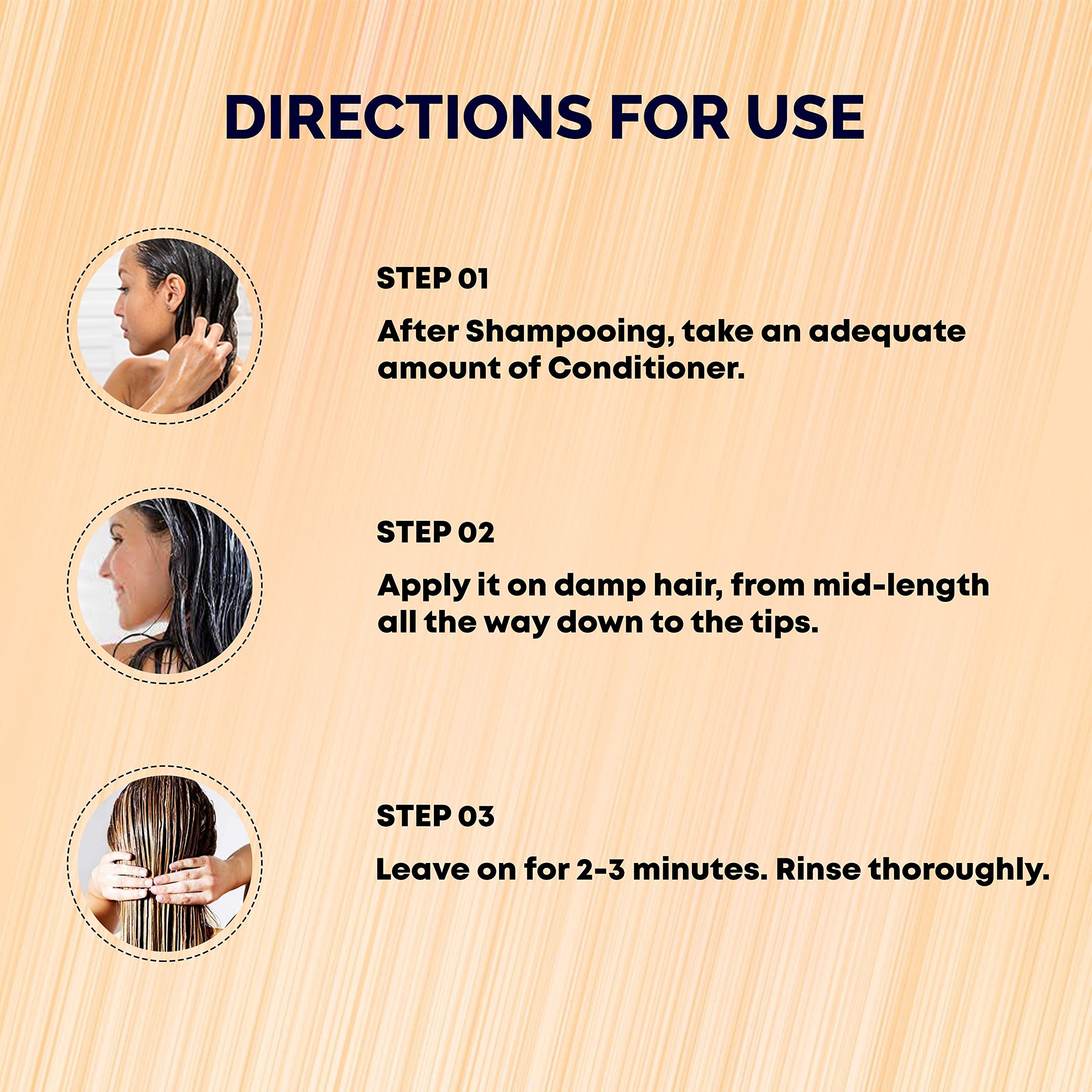 DIRECTIONS FOR USE

STEP 01

After Shampooing, take an adequate amount of Conditioner.

STEP 02

Apply it on damp hair, from mid-length all the way down to the tips.

STEP 03

Leave on for 2-3 minutes. Rinse thoroughly.