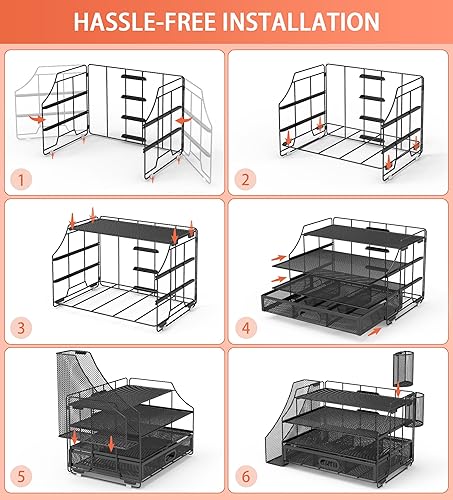 HASSLE-FREE INSTALLATION

1

2

3

4

5

6