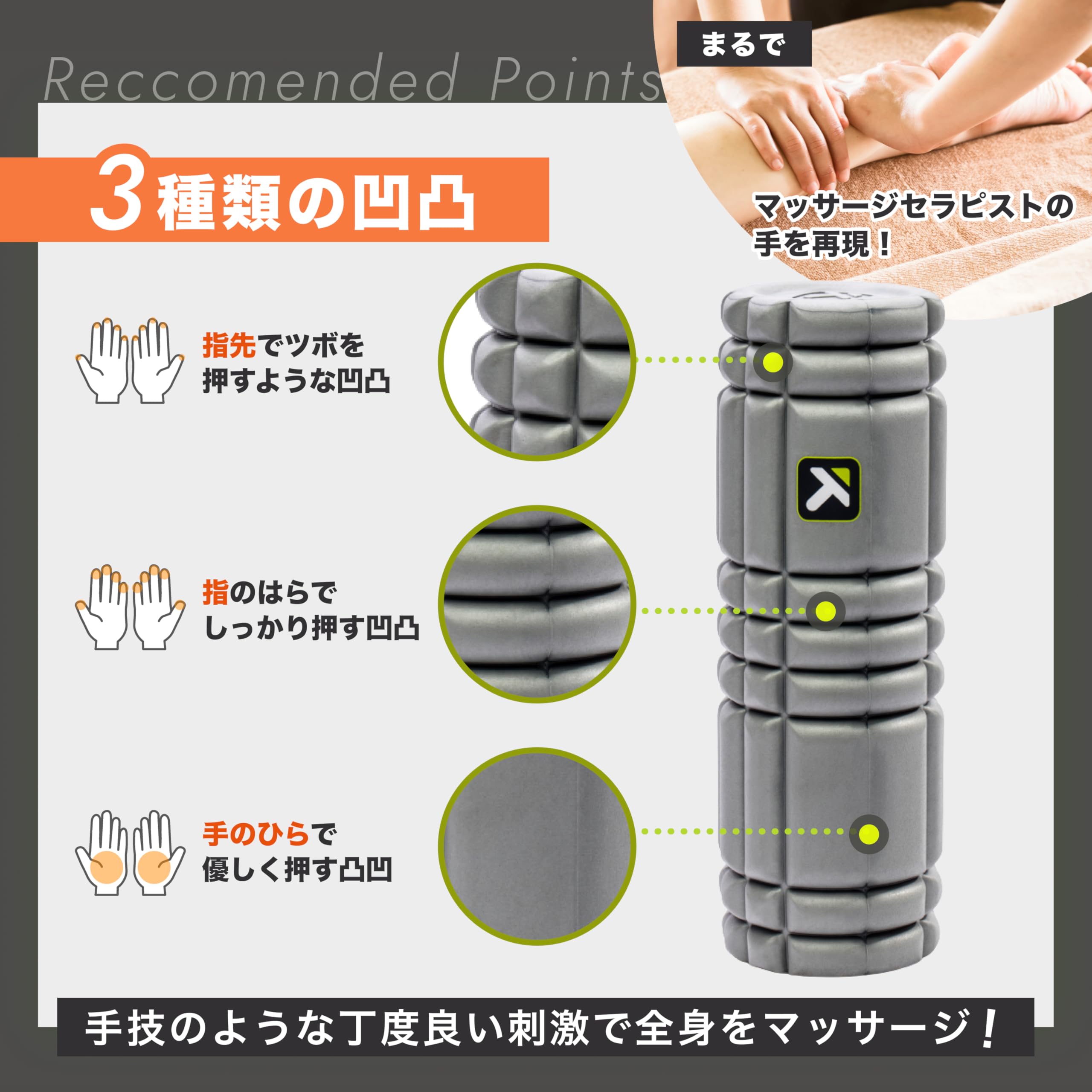 Reccomended Points

まるで

マッサージセラピストの手を再現！

3種類の凹凸

指先でツボを押すような凹凸

指のはらでしっかり押す凹凸

手のひらで優しく押す凸凹

手技のような丁度良い刺激で全身をマッサージ！