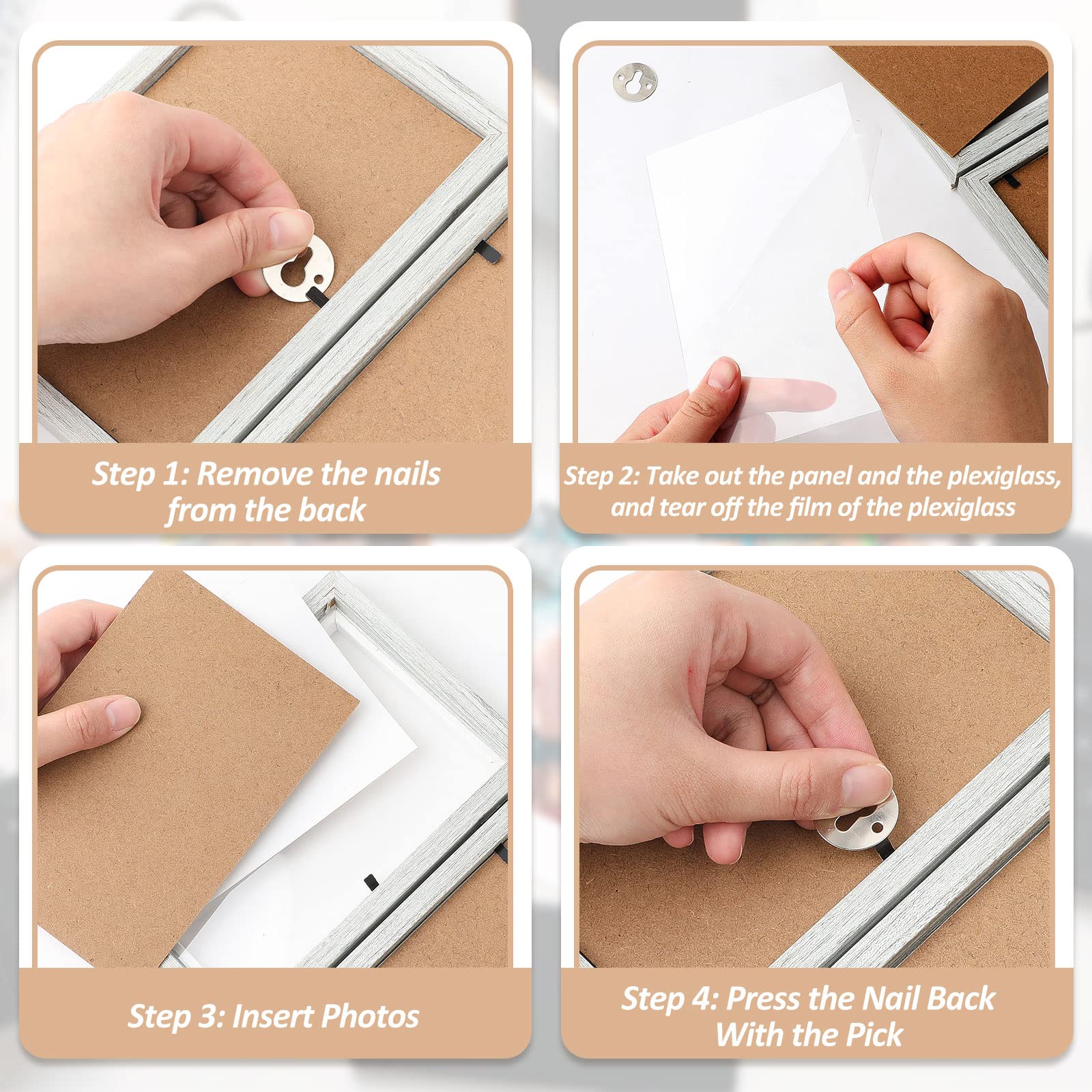 Step 1: Remove the nails from the back

Step 2: Take out the panel and the plexiglass, and tear off the film of the plexiglass

Step 3: Insert Photos

Step 4: Press the Nail Back With the Pick