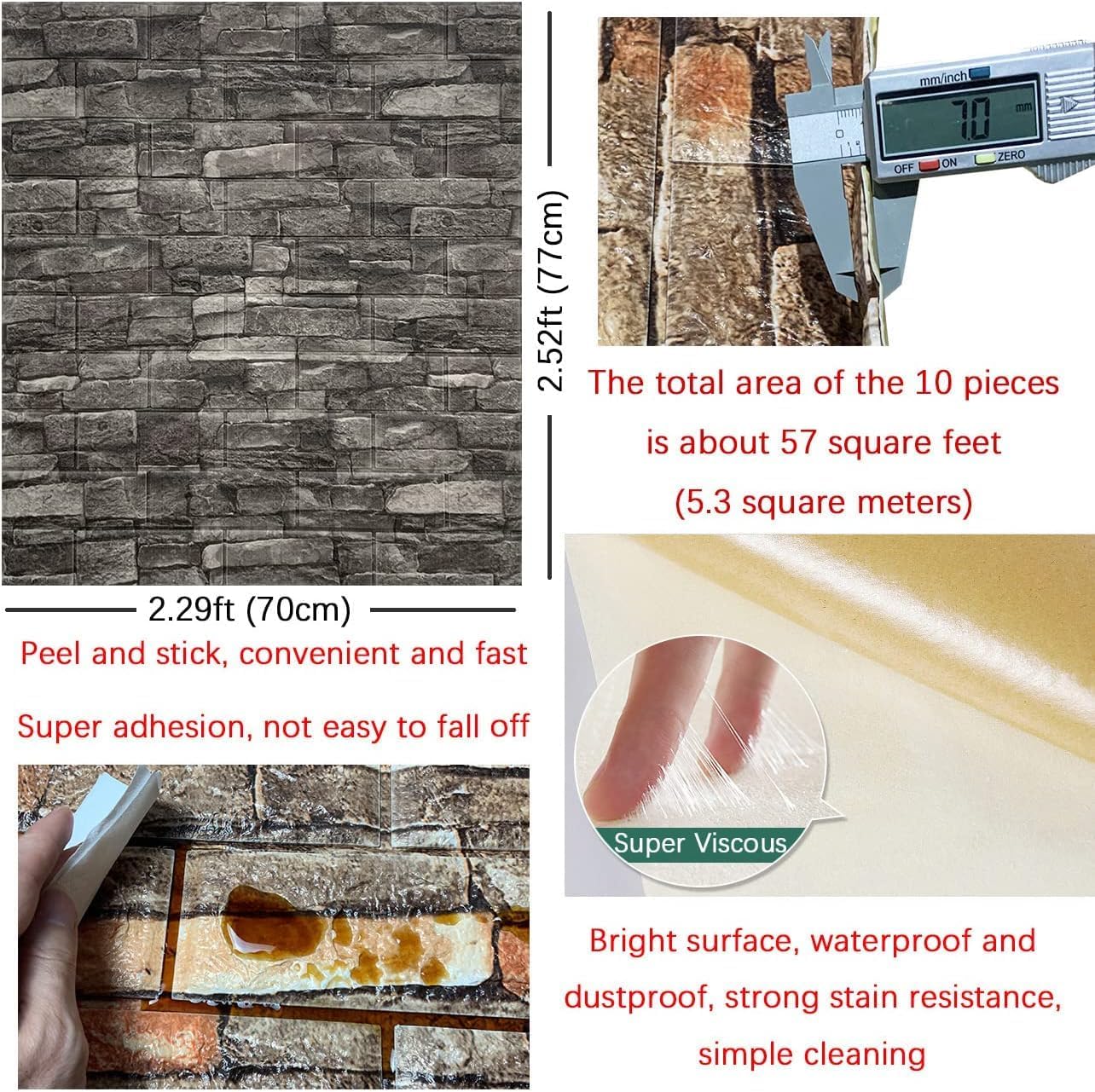 2.52ft (77cm)

mm/inch
7.0
mm
OFF ON ZERO

The total area of the 10 pieces is about 57 square feet (5.3 square meters)

2.29ft (70cm)

Peel and stick, convenient and fast

Super adhesion, not easy to fall off

Super Viscous

Bright surface, waterproof and dustproof, strong stain resistance, simple cleaning