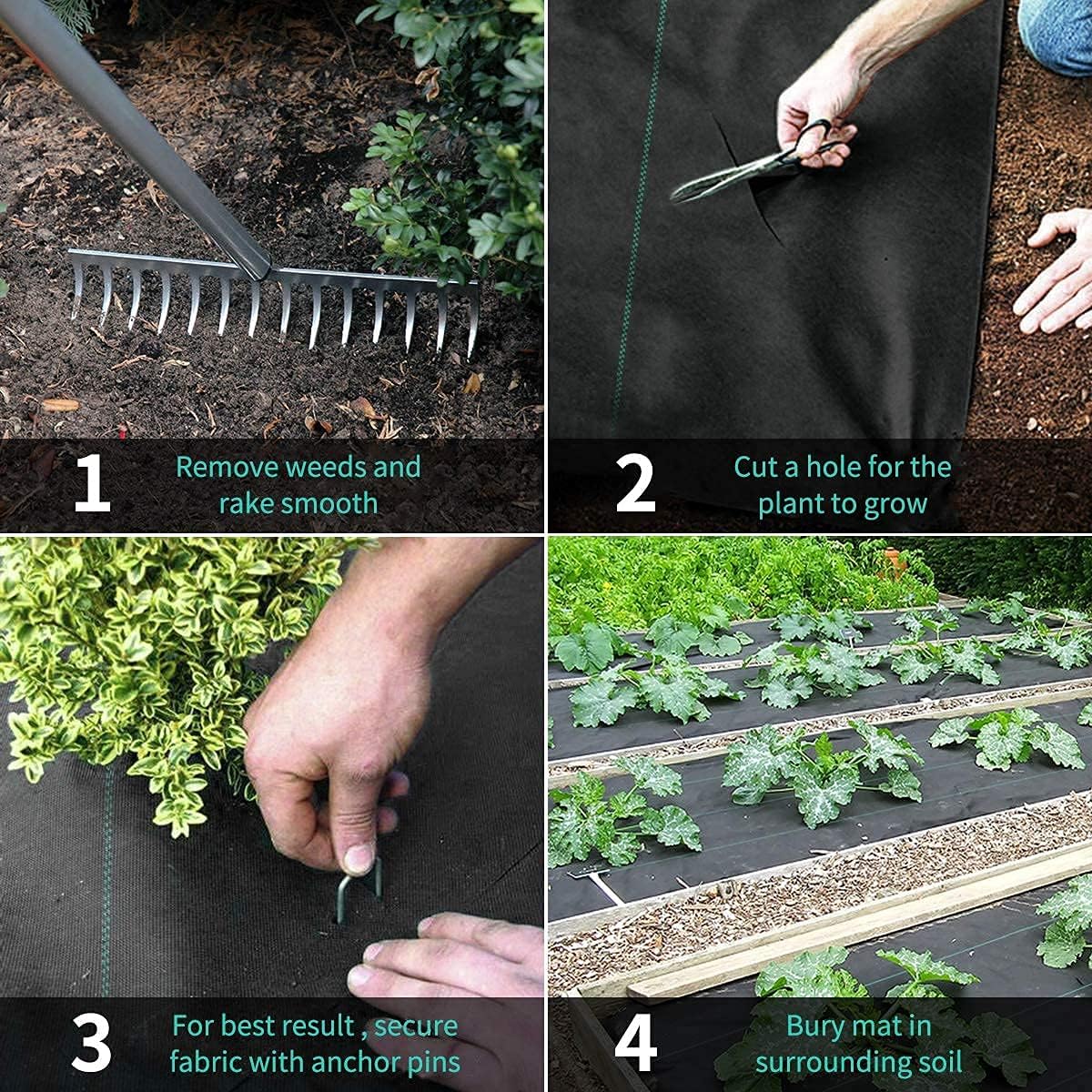 1
Remove weeds and rake smooth

2
Cut a hole for the plant to grow

3
For best result , secure fabric with anchor pins

4
Bury mat in surrounding soil