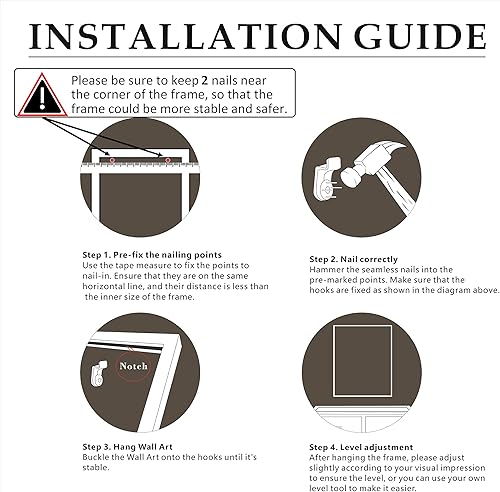 INSTALLATION GUIDE

Please be sure to keep 2 nails near the corner of the frame, so that the frame could be more stable and safer.

Step 1. Pre-fix the nailing points
Use the tape measure to fix the points to nail-in. Ensure that they are on the same horizontal line, and their distance is less than the inner size of the frame.

Step 2. Nail correctly
Hammer the seamless nails into the pre-marked points. Make sure that the hooks are fixed as shown in the diagram above.

Notch

Step 3. Hang Wall Art
Buckle the Wall Art onto the hooks until it's stable.

Step 4. Level adjustment
After hanging the frame, please adjust slightly according to your visual impression to ensure the level, or you can use your own level tool to make it easier.