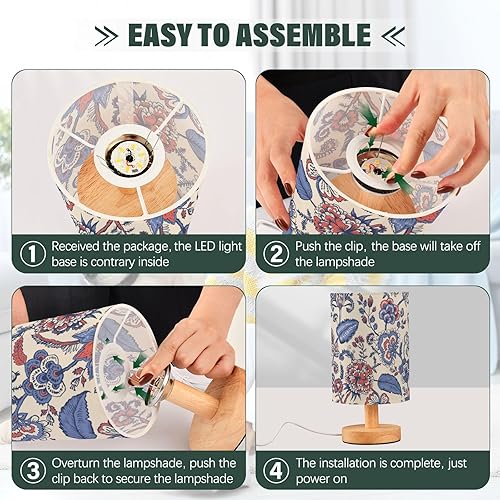 EASY TO ASSEMBLE

① Received the package, the LED light base is contrary inside

② Push the clip, the base will take off the lampshade

③ Overturn the lampshade, push the clip back to secure the lampshade

④ The installation is complete, just power on