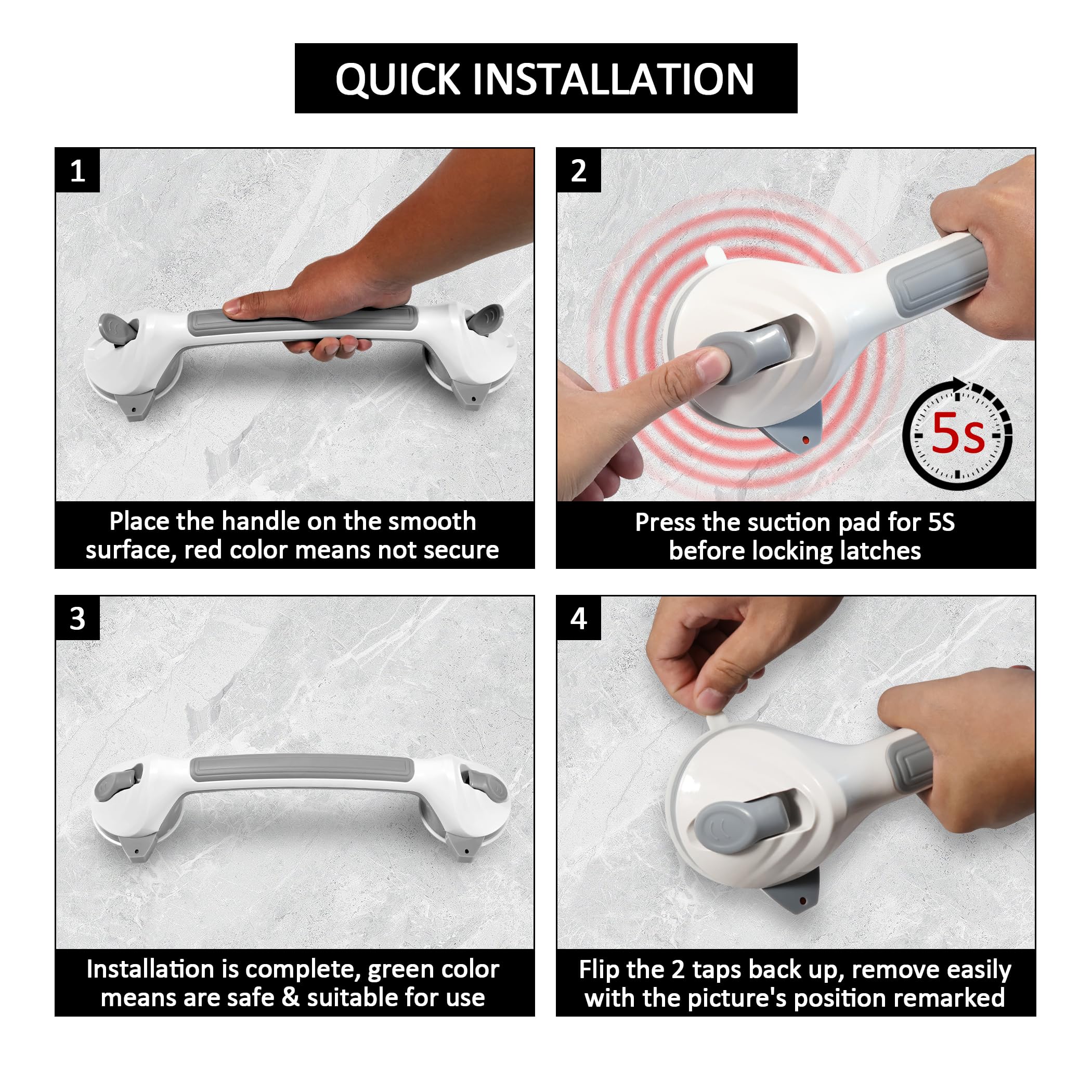 QUICK INSTALLATION

1

Place the handle on the smooth surface, red color means not secure

2

5s

Press the suction pad for 5S before locking latches

3

Installation is complete, green color means are safe & suitable for use

4

Flip the 2 taps back up, remove easily with the picture's position remarked