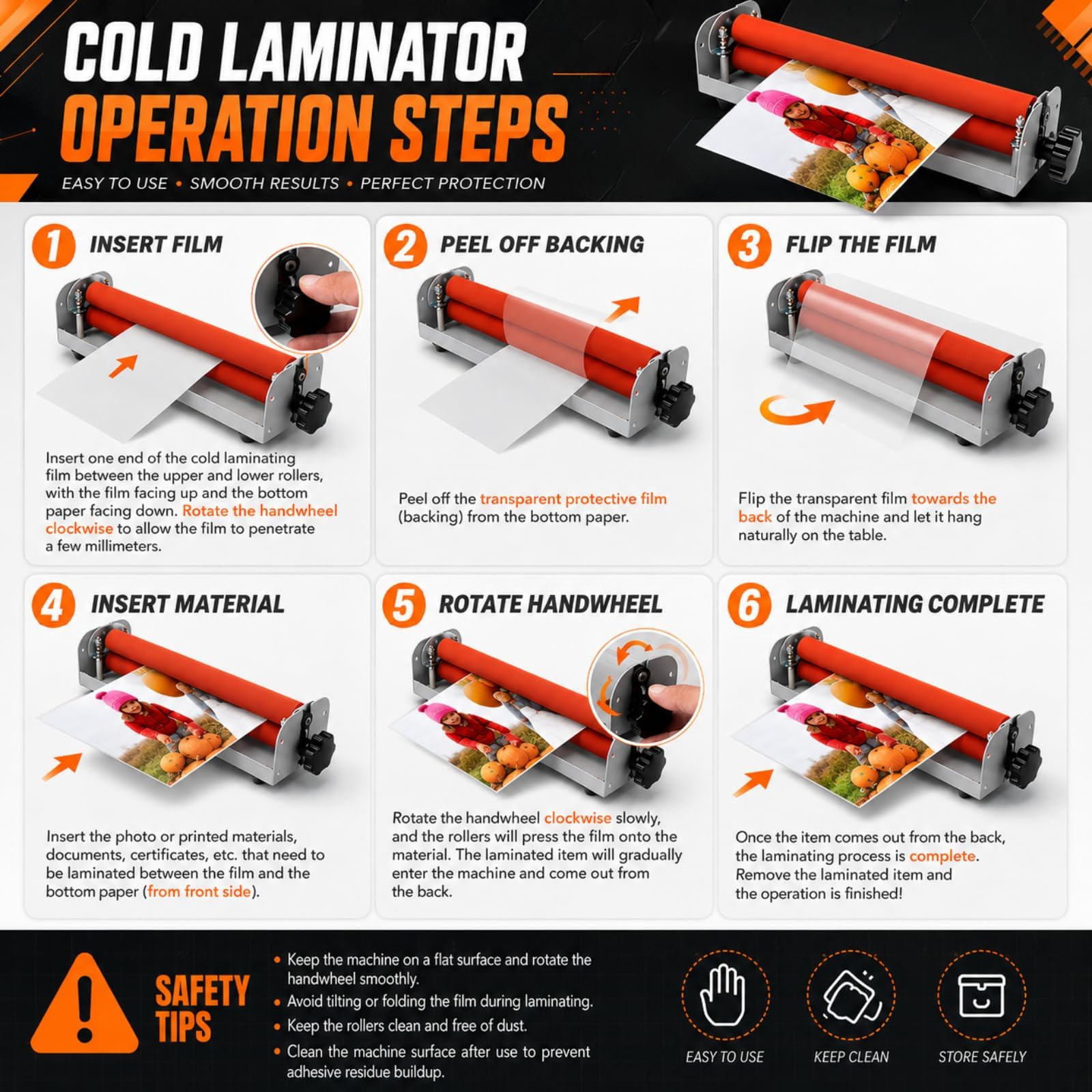 COLD LAMINATOR
OPERATION STEPS

EASY TO USE • SMOOTH RESULTS • PERFECT PROTECTION

1 INSERT FILM

Insert one end of the cold laminating film between the upper and lower rollers, with the film facing up and the bottom paper facing down. Rotate the handwheel clockwise to allow the film to penetrate a few millimeters.

2 PEEL OFF BACKING

Peel off the transparent protective film (backing) from the bottom paper.

3 FLIP THE FILM

Flip the transparent film towards the back of the machine and let it hang naturally on the table.

4 INSERT MATERIAL

Insert the photo or printed materials, documents, certificates, etc. that need to be laminated between the film and the bottom paper (from front side).

5 ROTATE HANDWHEEL

Rotate the handwheel clockwise slowly, and the rollers will press the film onto the material. The laminated item will gradually enter the machine and come out from the back.

6 LAMINATING COMPLETE

Once the item comes out from the back, the laminating process is complete. Remove the laminated item and the operation is finished!

SAFETY TIPS

• Keep the machine on a flat surface and rotate the handwheel smoothly.
• Avoid tilting or folding the film during laminating.
• Keep the rollers clean and free of dust.
• Clean the machine surface after use to prevent adhesive residue buildup.

EASY TO USE
KEEP CLEAN
STORE SAFELY