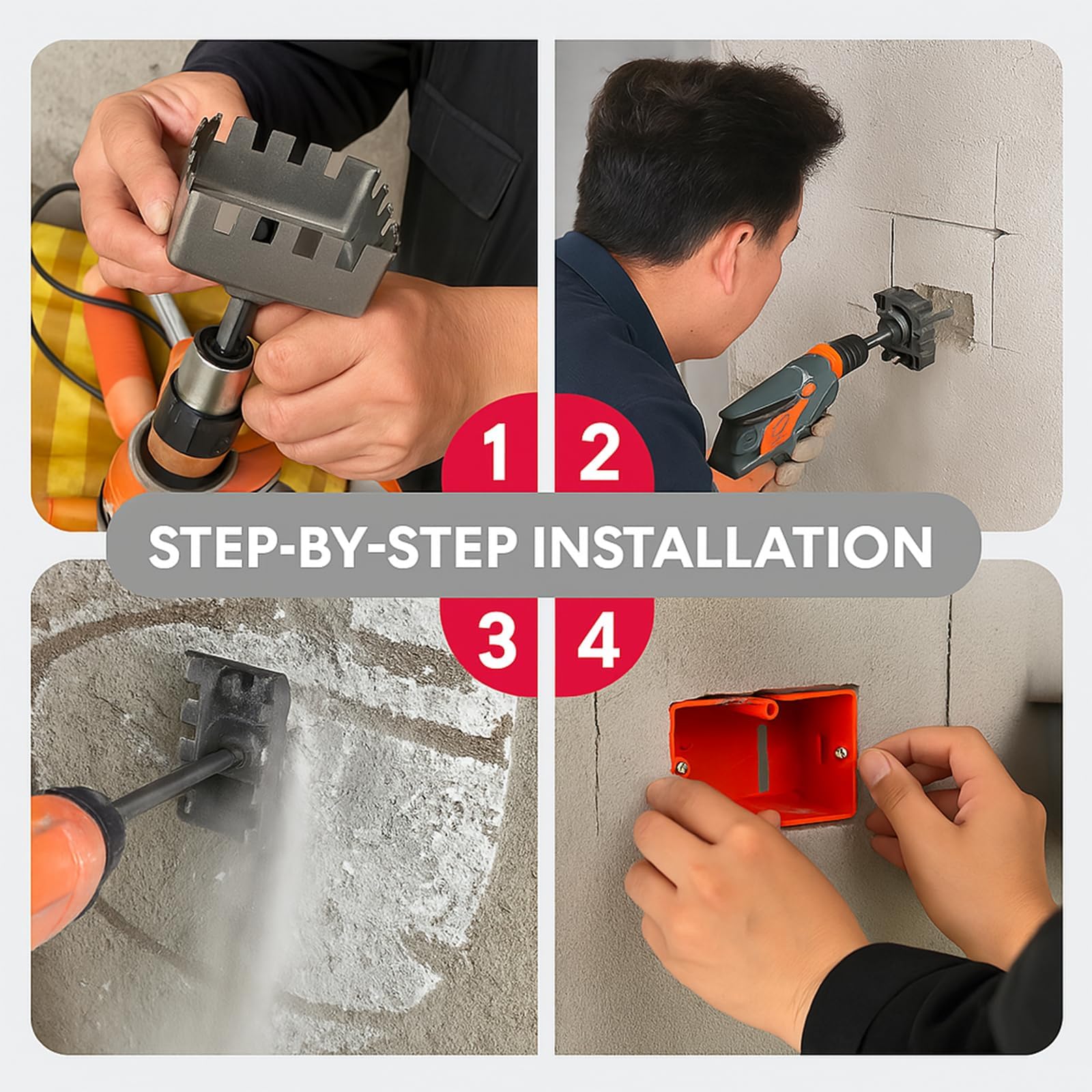 1 2

STEP-BY-STEP INSTALLATION

3 4