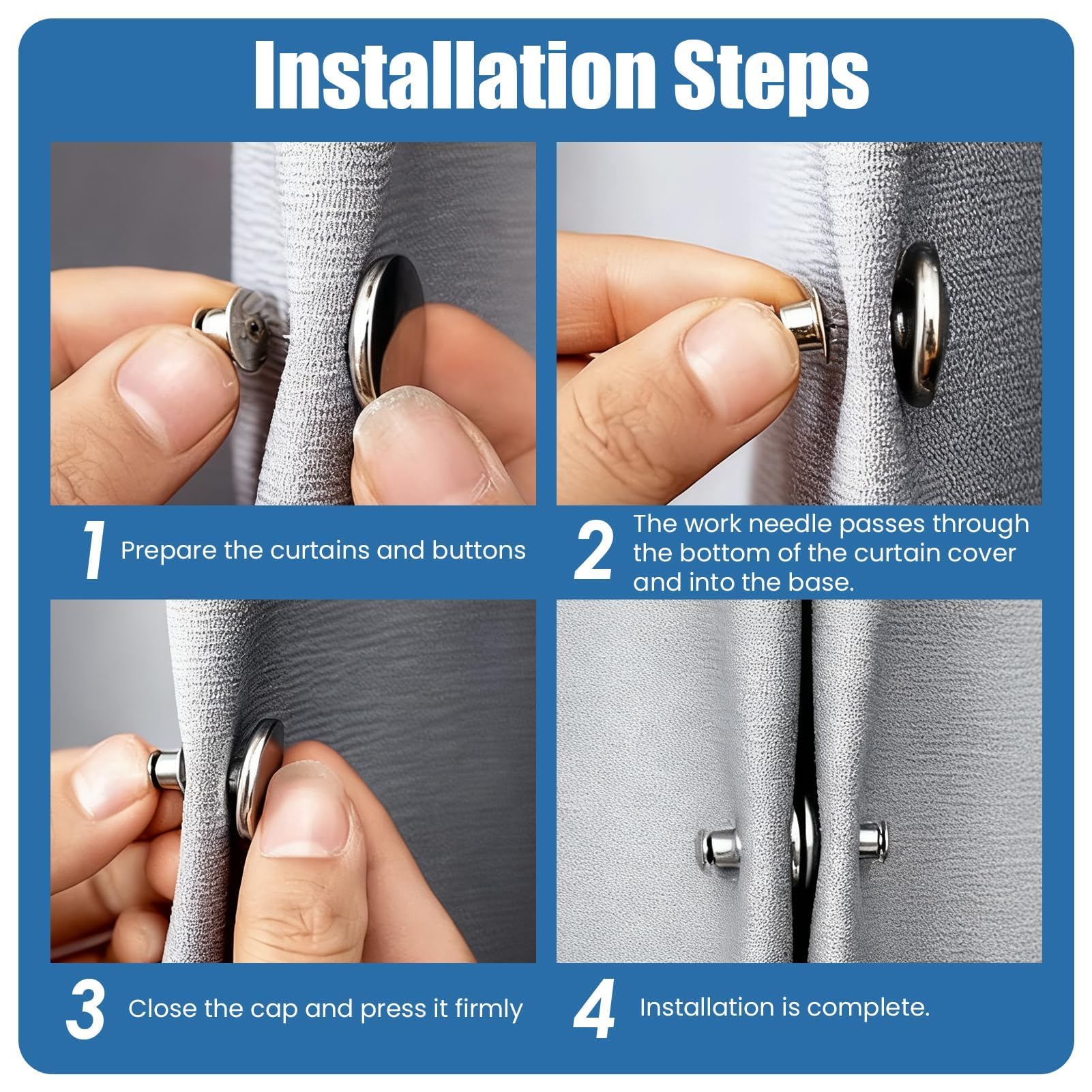 Installation Steps

1 Prepare the curtains and buttons

2 The work needle passes through the bottom of the curtain cover and into the base.

3 Close the cap and press it firmly

4 Installation is complete.