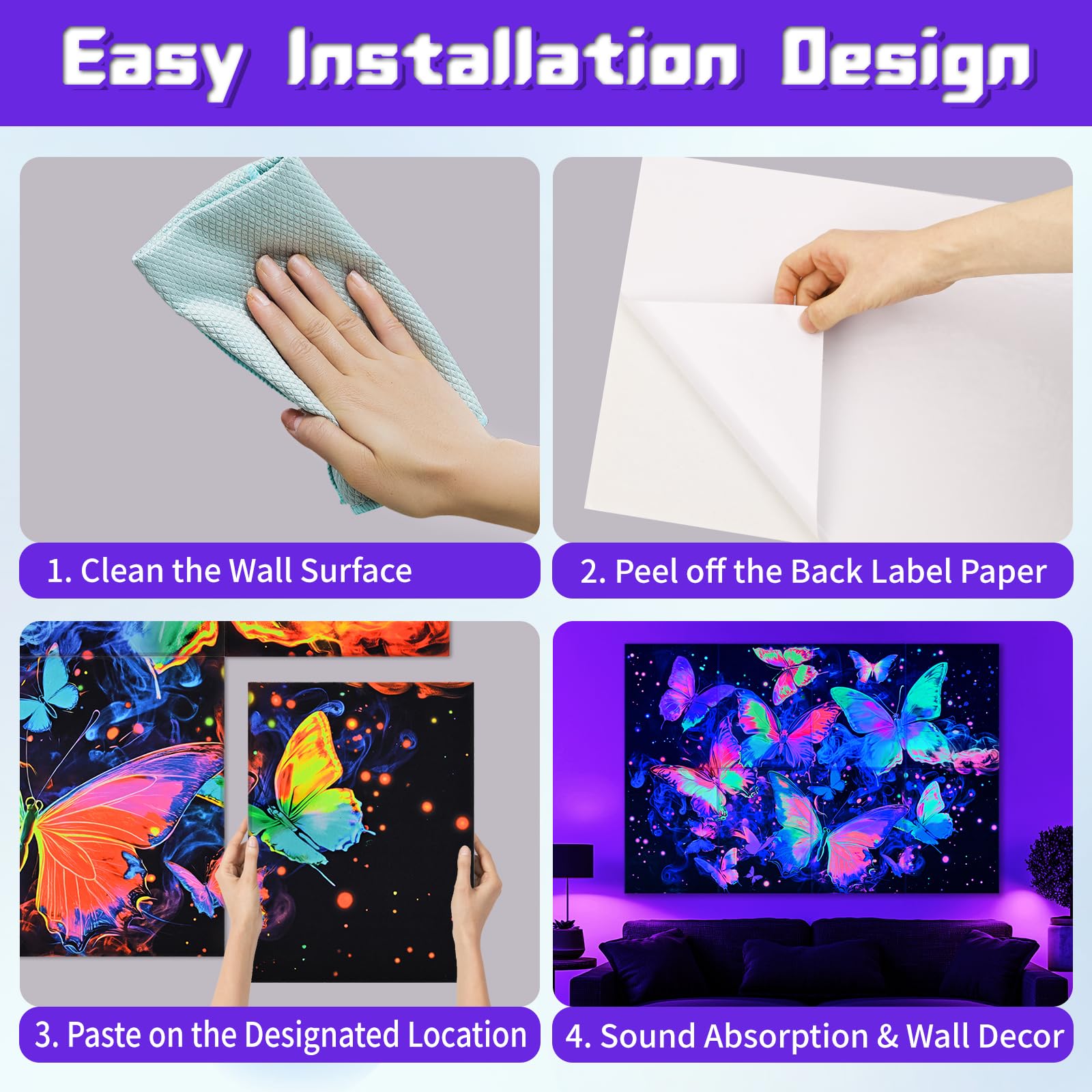 Easy Installation Design

1. Clean the Wall Surface

2. Peel off the Back Label Paper

3. Paste on the Designated Location

4. Sound Absorption & Wall Decor