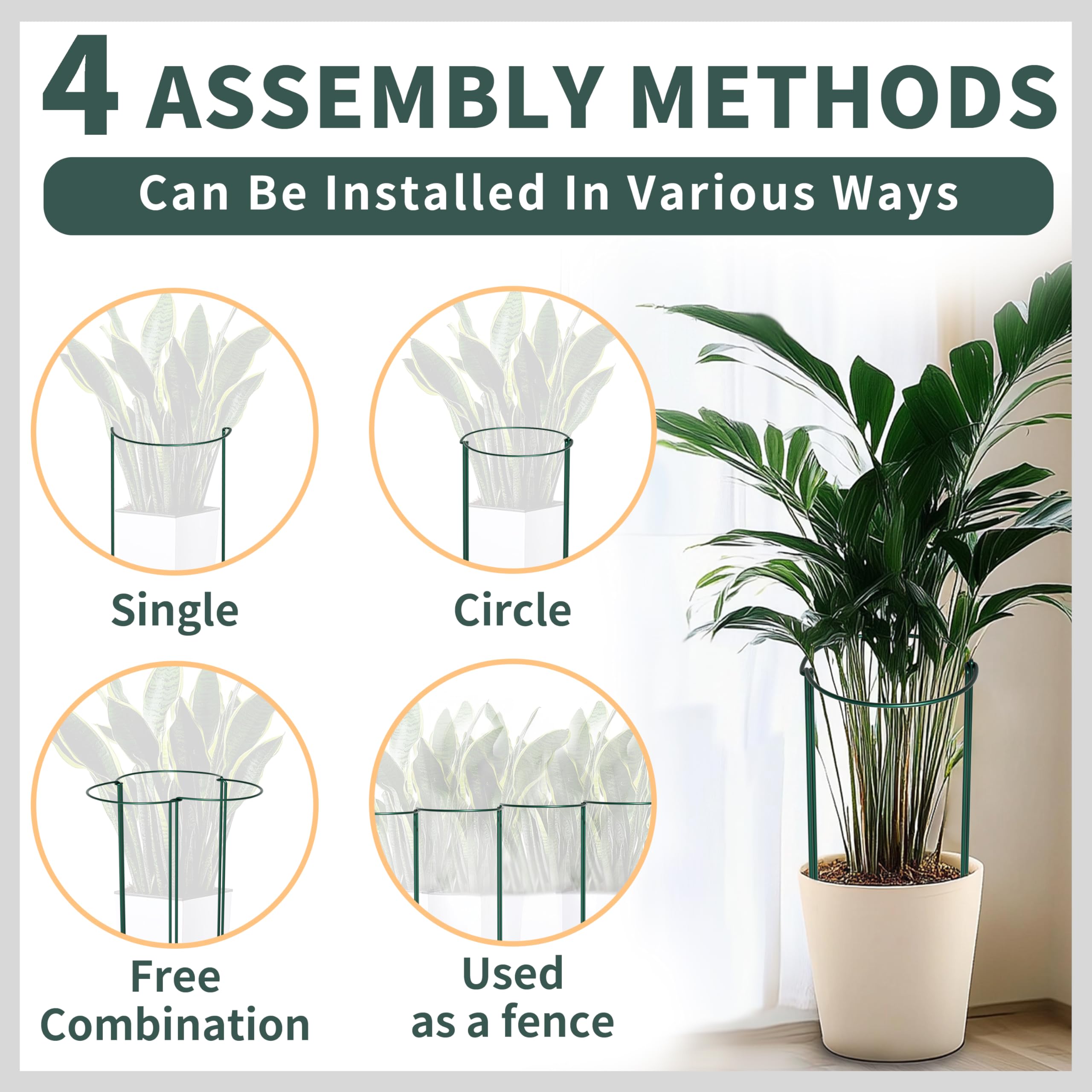 4 ASSEMBLY METHODS

Can Be Installed In Various Ways

Single

Circle

Free Combination

Used as a fence